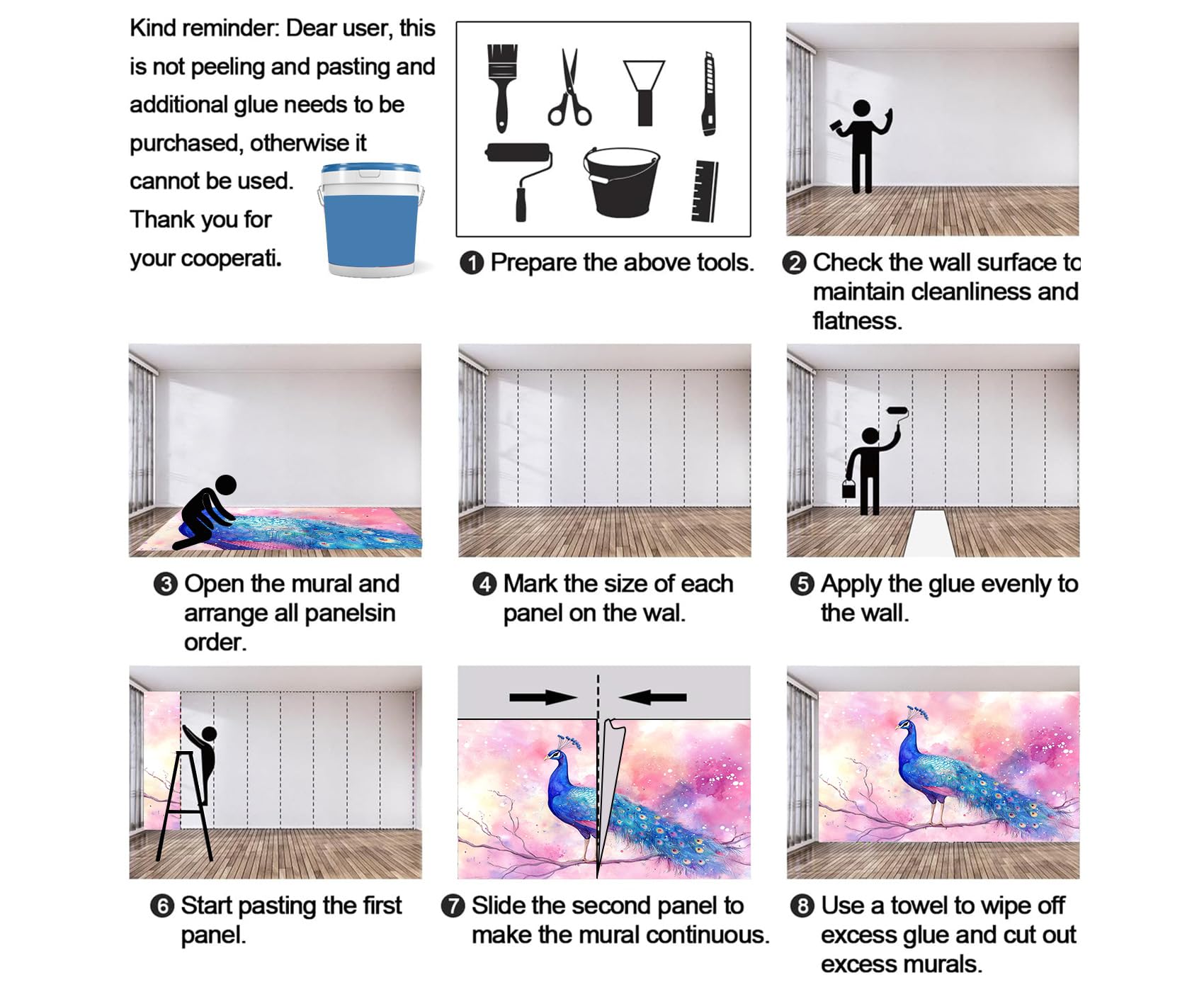 Kind reminder: Dear user, this is not peeling and pasting and additional glue needs to be purchased, otherwise it cannot be used. Thank you for your cooperati.

❶ Prepare the above tools.

❷ Check the wall surface to maintain cleanliness and flatness.

❸ Open the mural and arrange all panelsin order.

❹ Mark the size of each panel on the wal.

❺ Apply the glue evenly to the wall.

❻ Start pasting the first panel.

❼ Slide the second panel to make the mural continuous.

❽ Use a towel to wipe off excess glue and cut out excess murals.