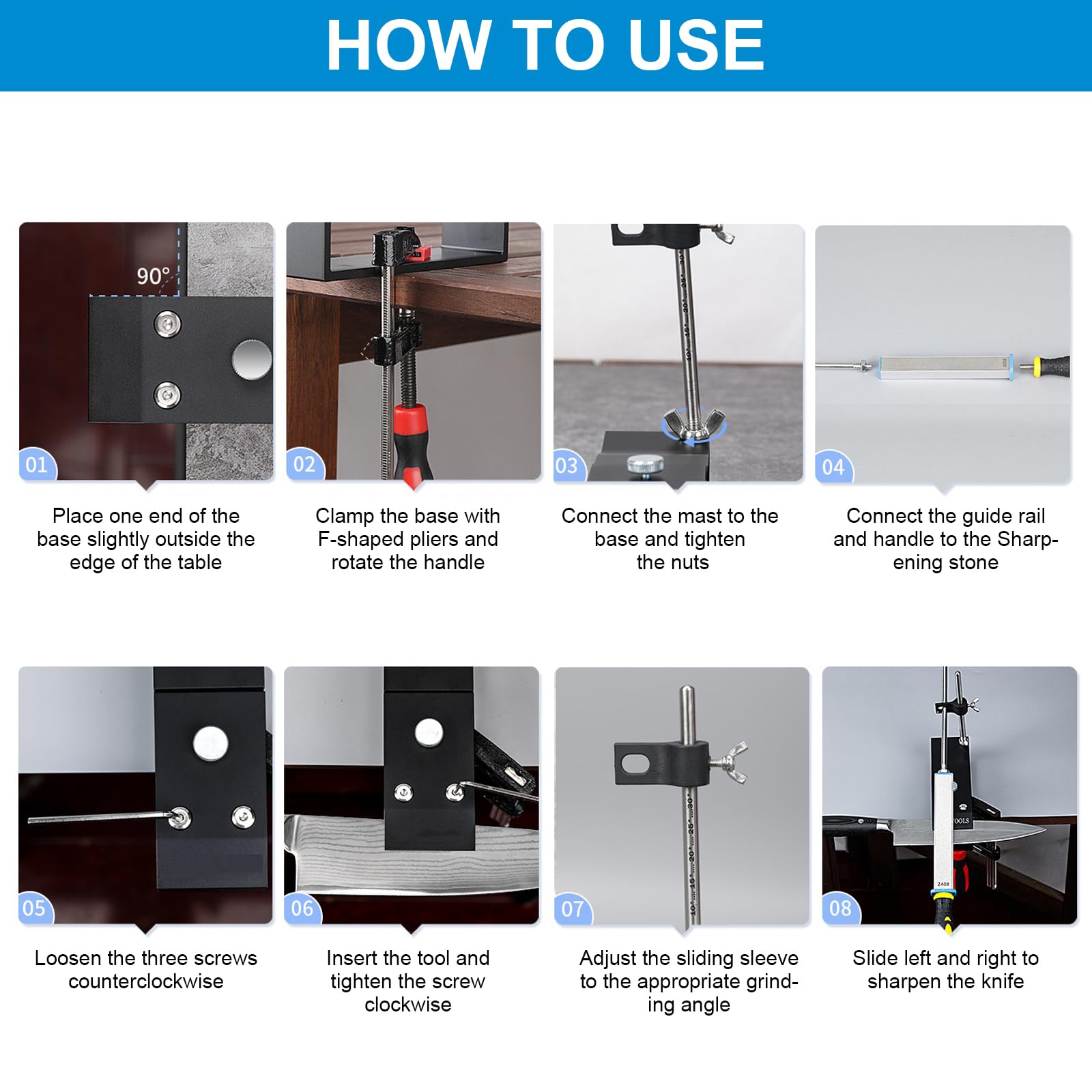 HOW TO USE

90°

01

Place one end of the base slightly outside the edge of the table

02

Clamp the base with F-shaped pliers and rotate the handle

03

Connect the mast to the base and tighten the nuts

04

Connect the guide rail and handle to the Sharpening stone

05

Loosen the three screws counterclockwise

06

Insert the tool and tighten the screw clockwise

07

Adjust the sliding sleeve to the appropriate grinding angle

08

Slide left and right to sharpen the knife