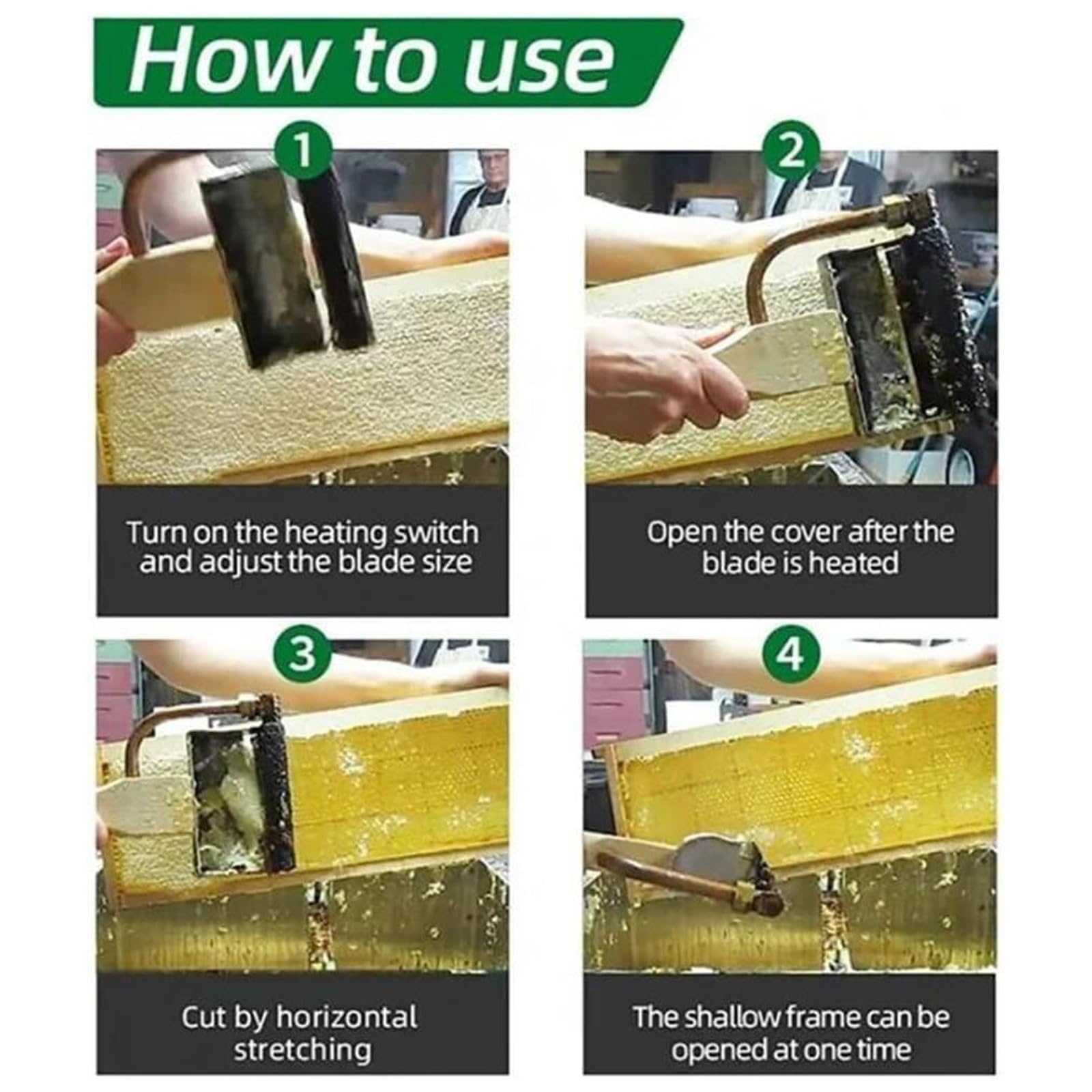 How to use

1

Turn on the heating switch and adjust the blade size

2

Open the cover after the blade is heated

3

Cut by horizontal stretching

4

The shallow frame can be opened at one time