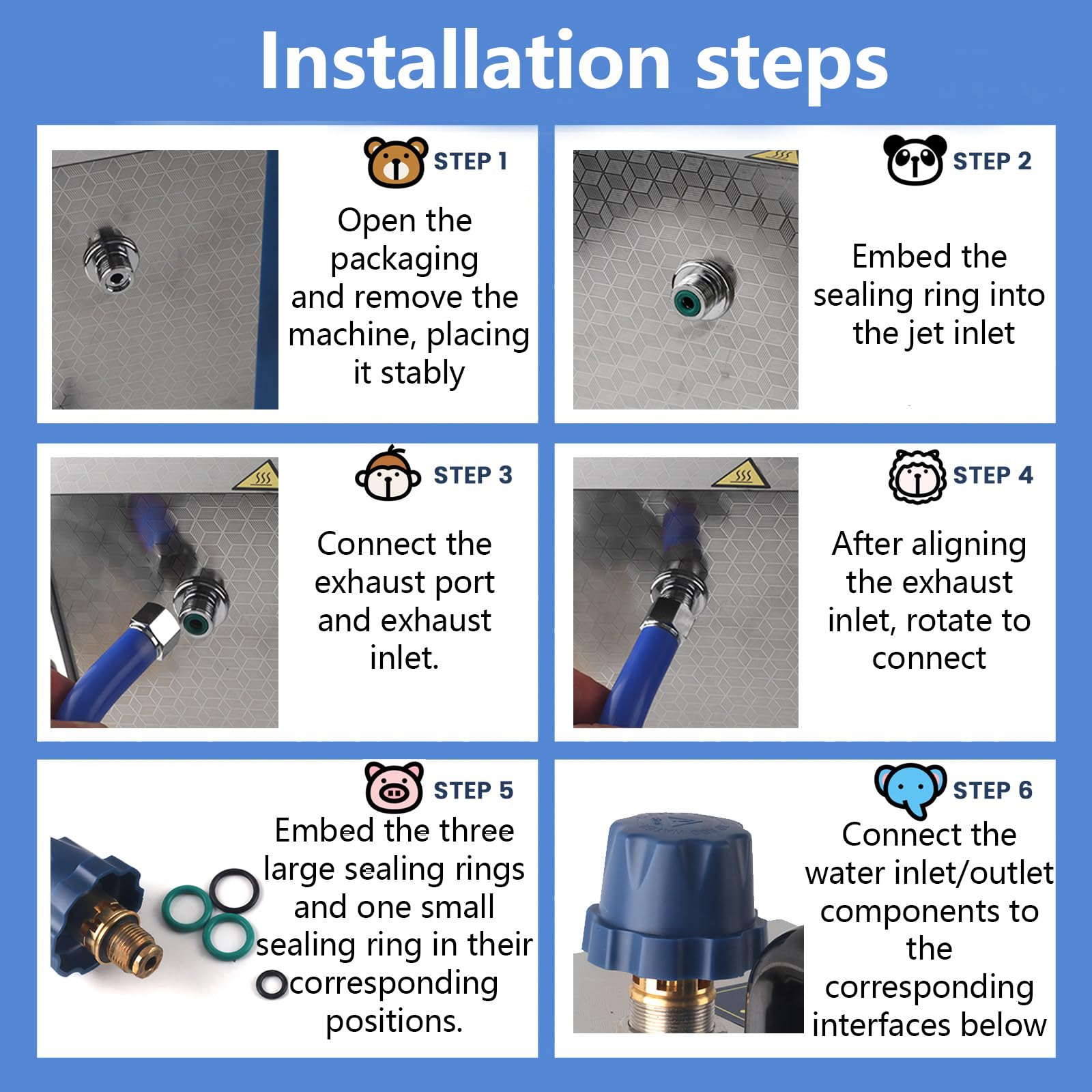 Installation steps

STEP 1

Open the packaging and remove the machine, placing it stably

STEP 2

Embed the sealing ring into the jet inlet

STEP 3

Connect the exhaust port and exhaust inlet.

STEP 4

After aligning the exhaust inlet, rotate to connect

STEP 5

Embed the three large sealing rings and one small sealing ring in their corresponding positions.

STEP 6

Connect the water inlet/outlet components to the corresponding interfaces below