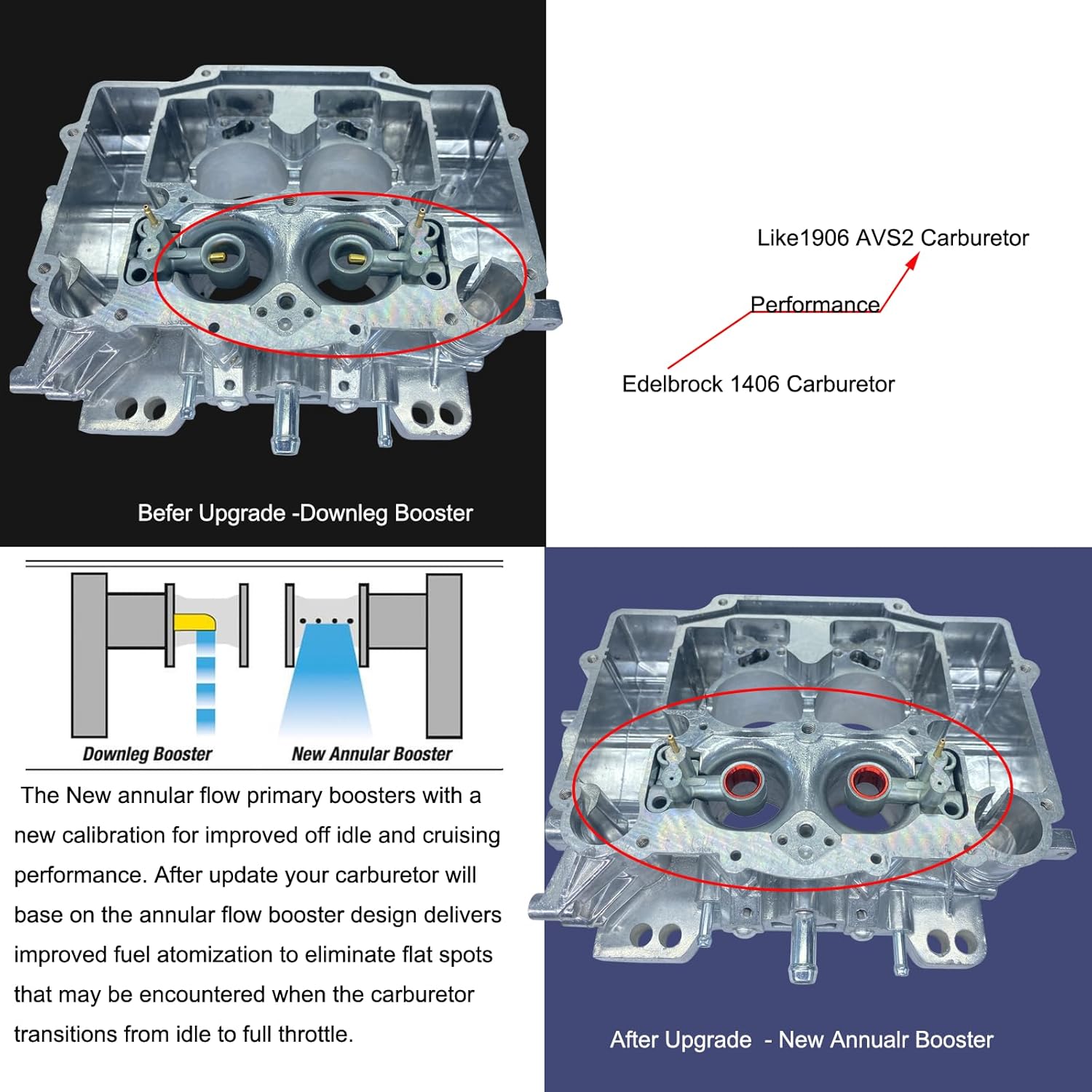 Befer Upgrade -Downleg Booster

Like1906 AVS2 Carburetor

Performance

Edelbrock 1406 Carburetor

Downleg Booster

New Annular Booster

The New annular flow primary boosters with a new calibration for improved off idle and cruising performance. After update your carburetor will base on the annular flow booster design delivers improved fuel atomization to eliminate flat spots that may be encountered when the carburetor transitions from idle to full throttle.

After Upgrade - New Annualr Booster