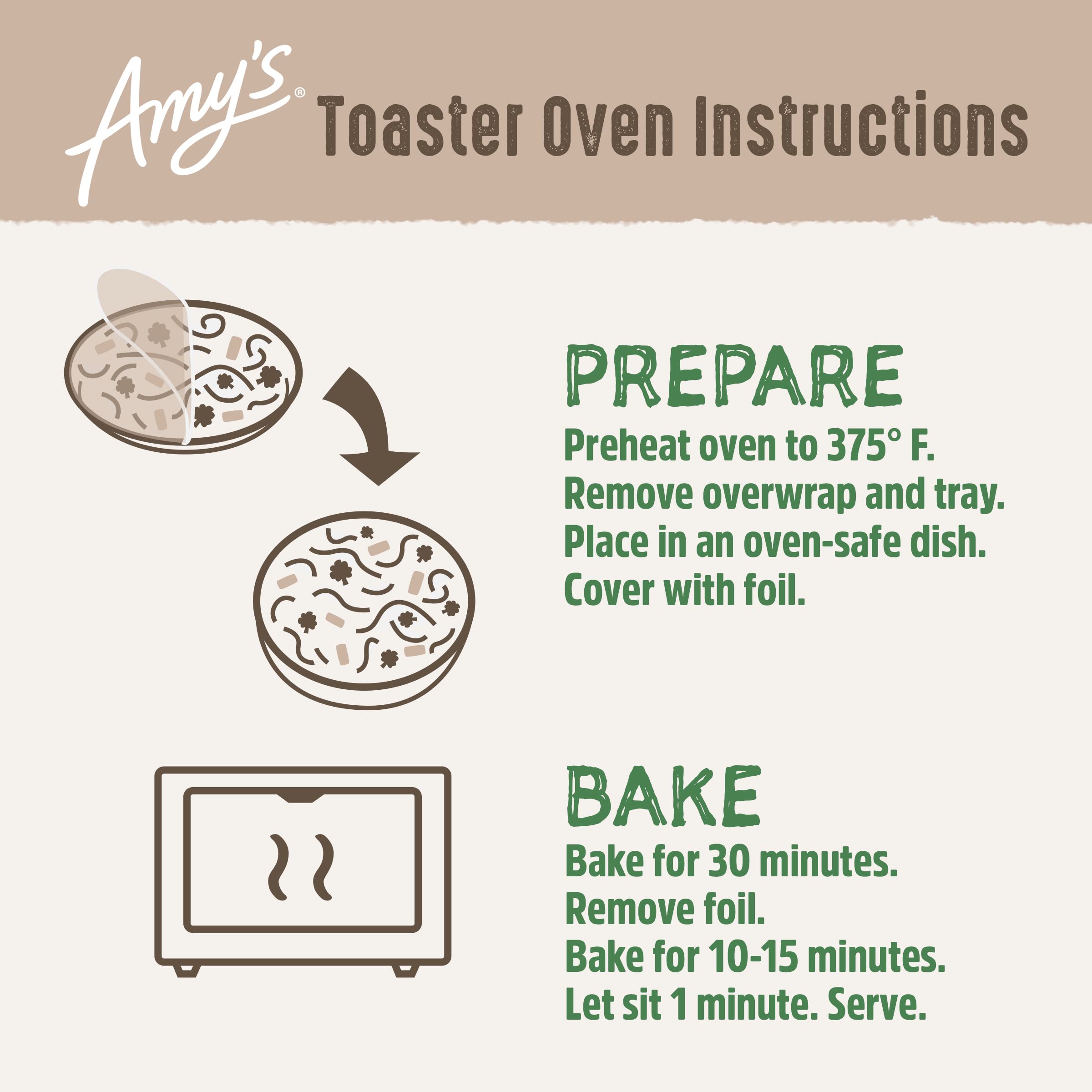 Amy's® Toaster Oven Instructions

PREPARE
Preheat oven to 375° F.
Remove overwrap and tray.
Place in an oven-safe dish.
Cover with foil.

BAKE
Bake for 30 minutes.
Remove foil.
Bake for 10-15 minutes.
Let sit 1 minute. Serve.