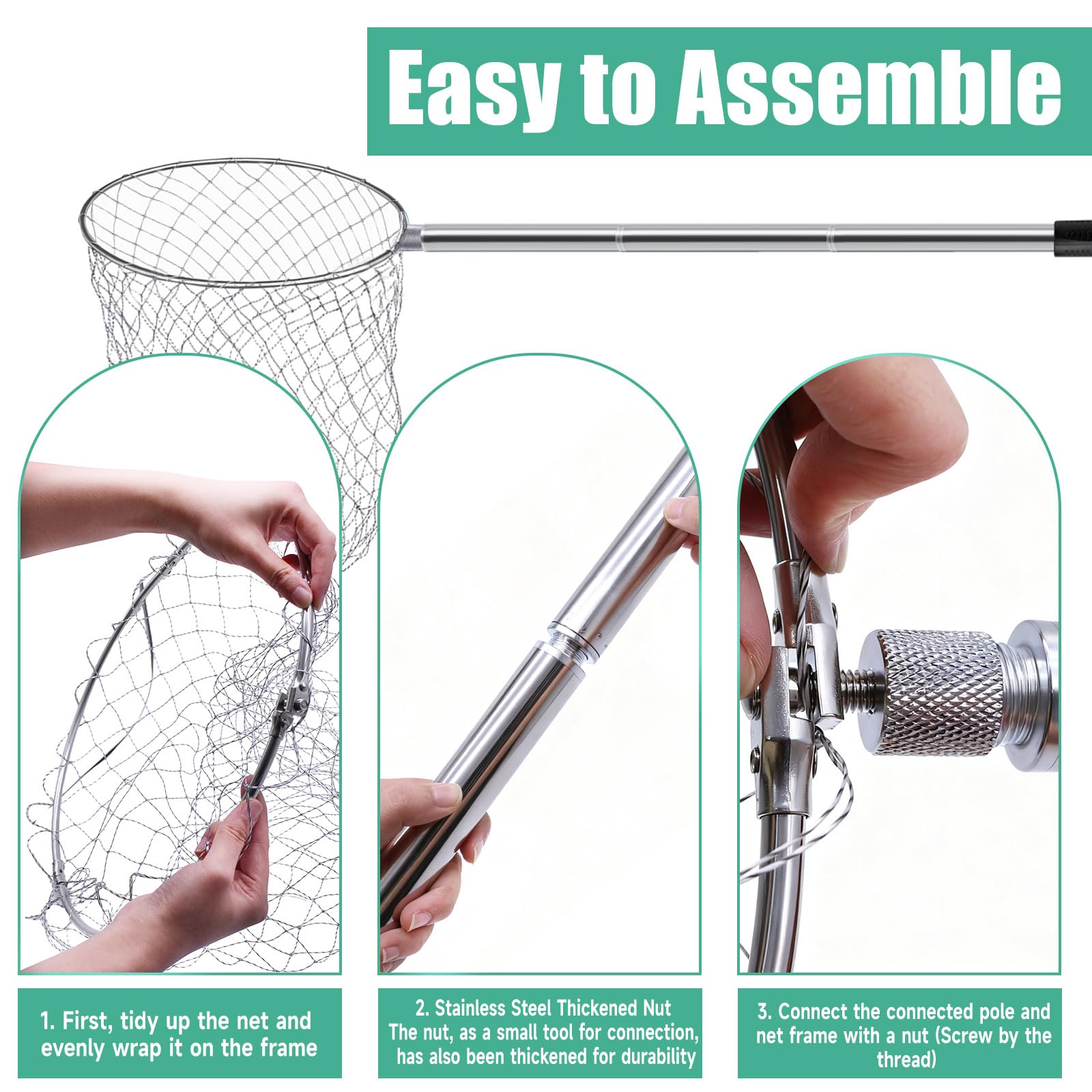 Easy to Assemble

1. First, tidy up the net and evenly wrap it on the frame

2. Stainless Steel Thickened Nut
The nut, as a small tool for connection, has also been thickened for durability

3. Connect the connected pole and net frame with a nut (Screw by the thread)