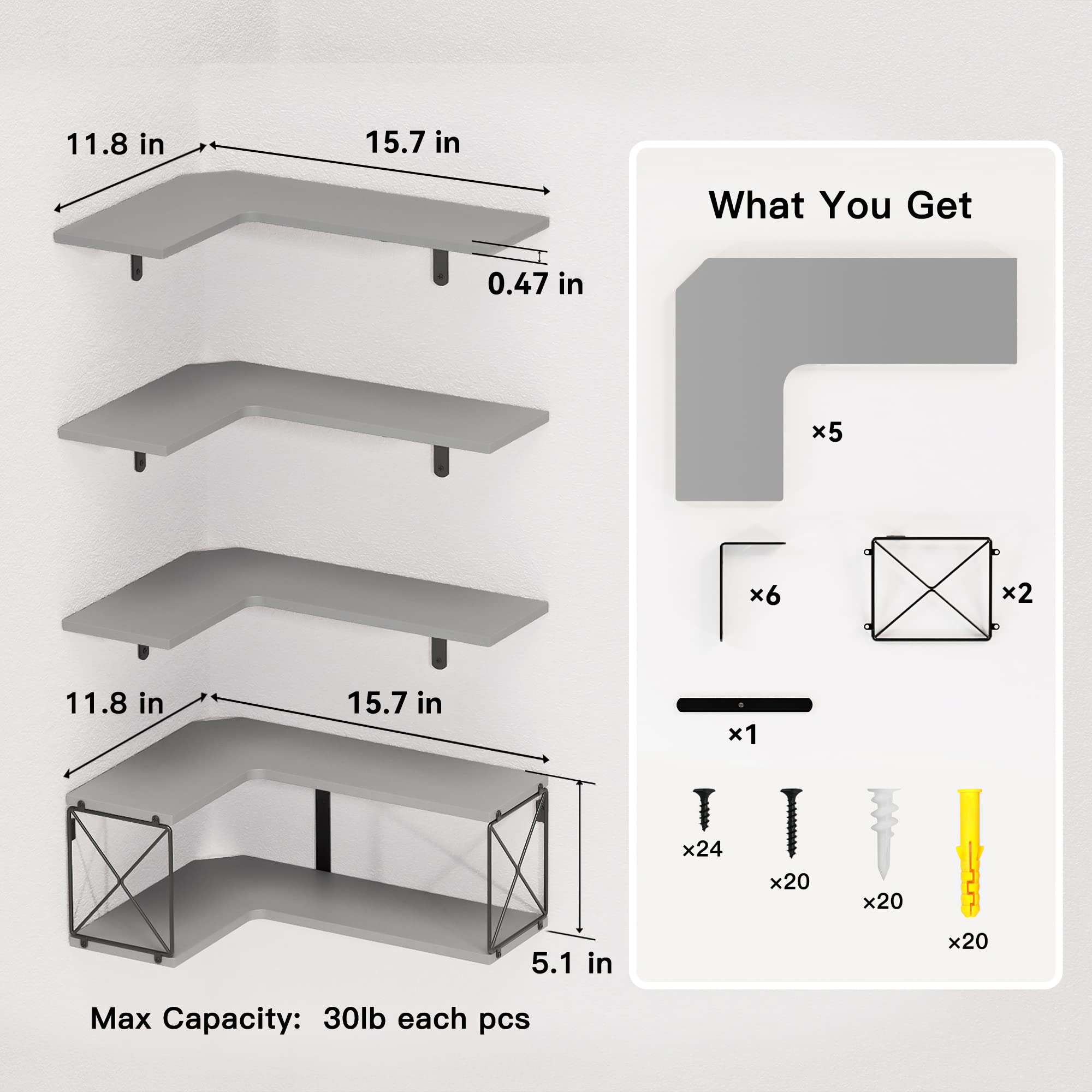 11.8 in

15.7 in

0.47 in

11.8 in

15.7 in

5.1 in

Max Capacity: 30lb each pcs

What You Get

×5

×6

×2

×1

×24

×20

×20

×20