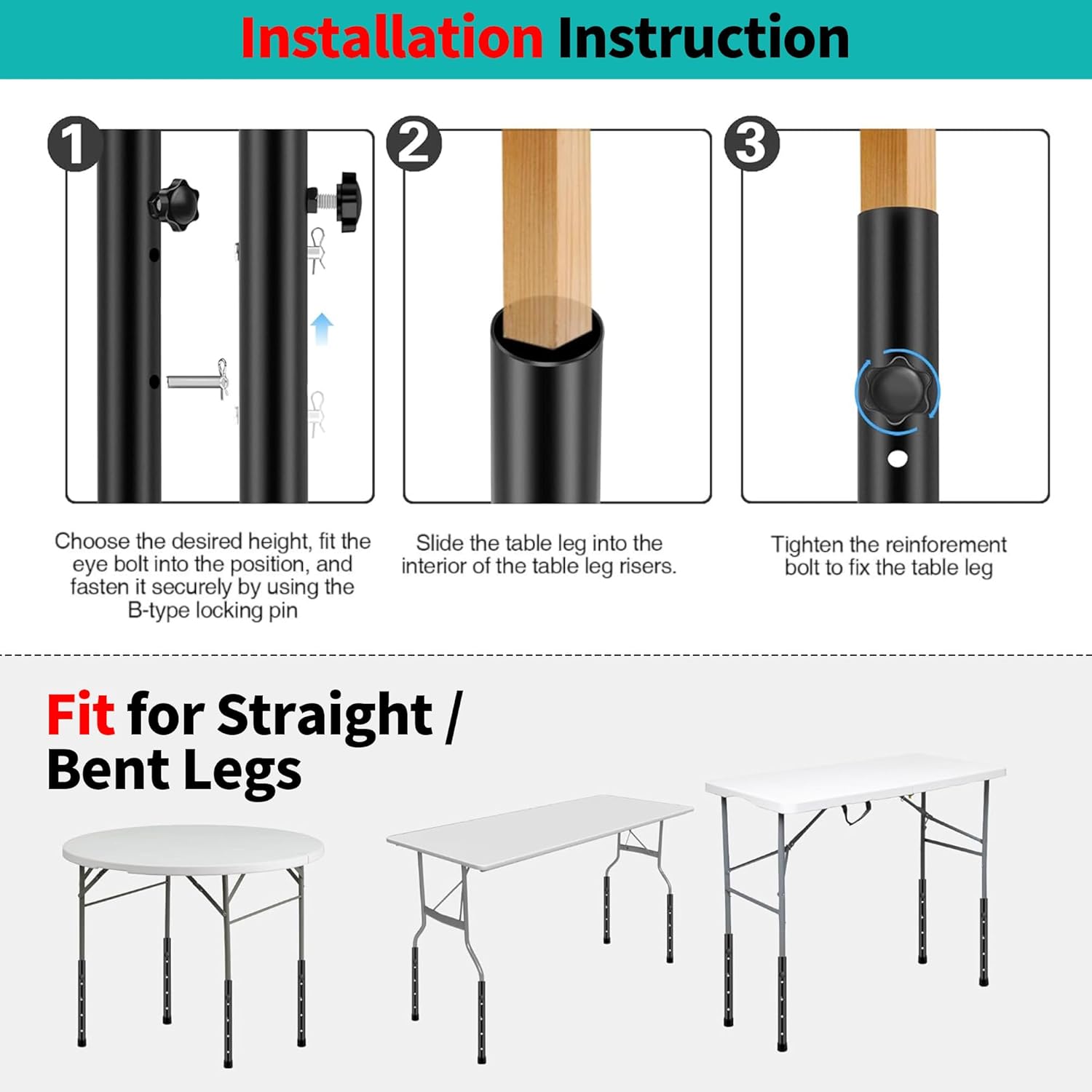 Installation Instruction

1

2

3

Choose the desired height, fit the eye bolt into the position, and fasten it securely by using the B-type locking pin

Slide the table leg into the interior of the table leg risers.

Tighten the reinforement bolt to fix the table leg

Fit for Straight / Bent Legs