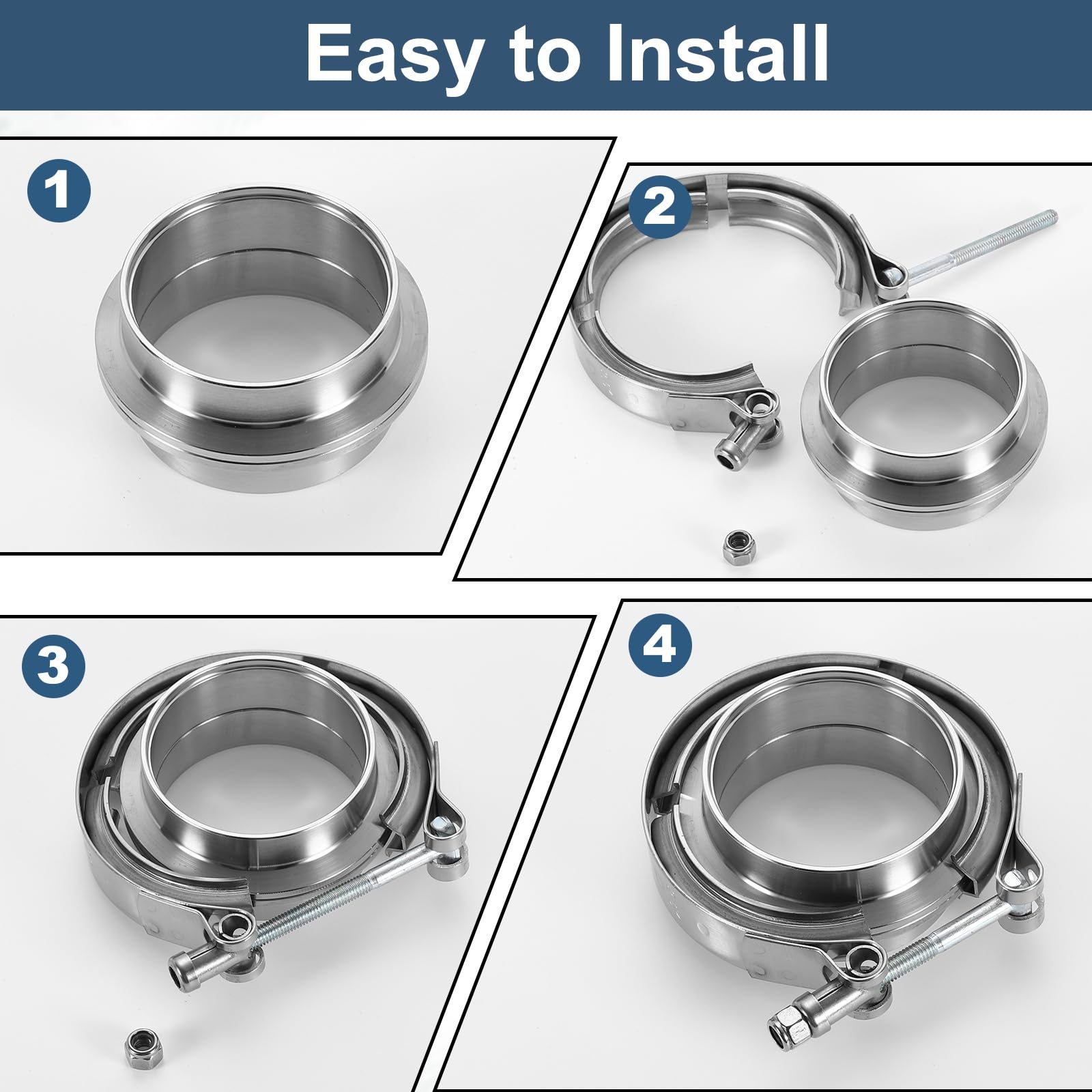 Easy to Install

1

2

3

4