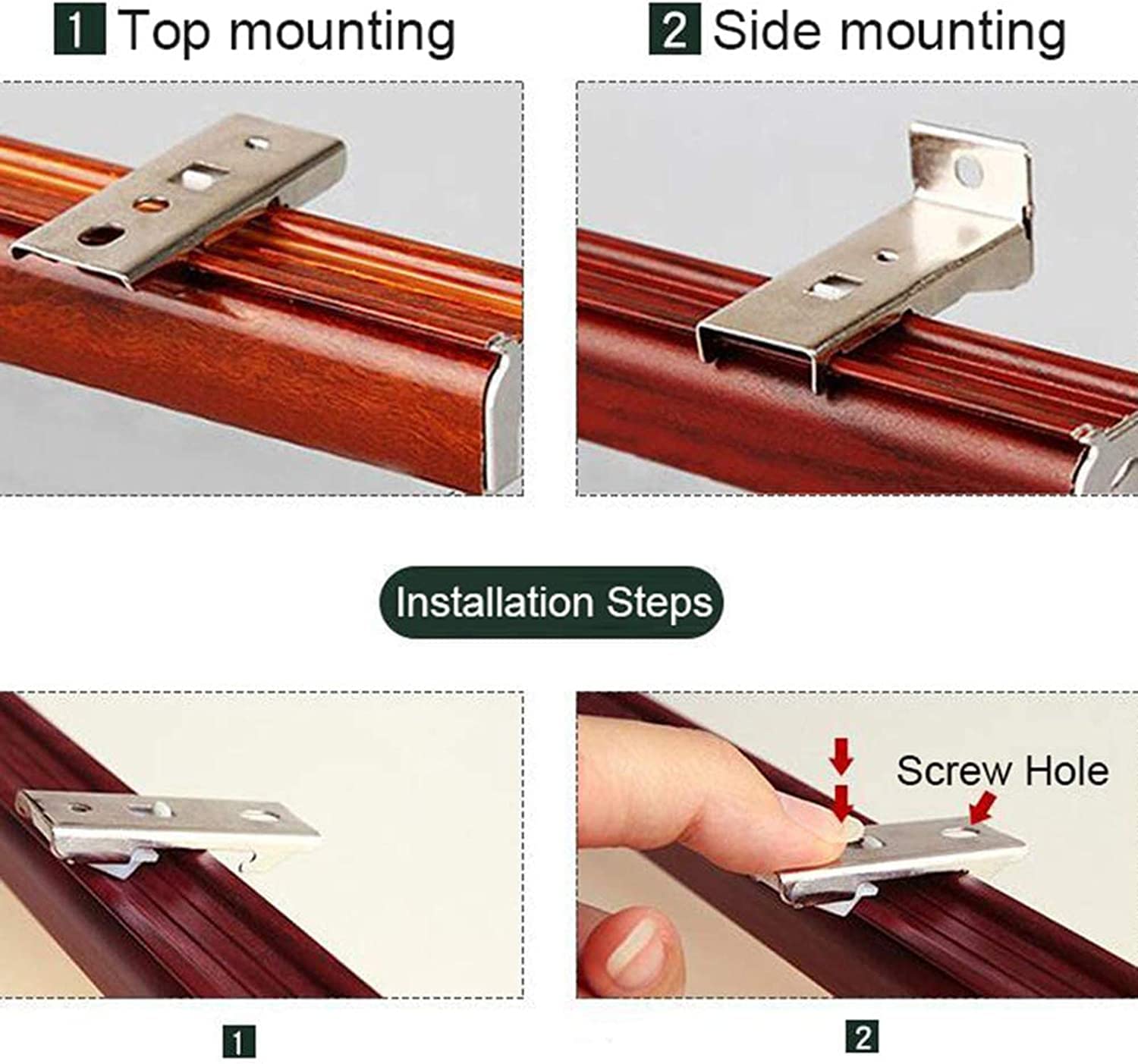 1 Top mounting

2 Side mounting

Installation Steps

Screw Hole

1

2