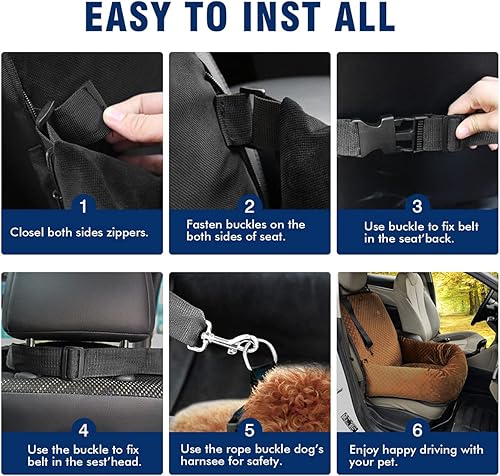 EASY TO INST ALL

1
Closel both sides zippers.

2
Fasten buckles on the both sides of seat.

3
Use buckle to fix belt in the seat'back.

4
Use the buckle to fix belt in the sest'head.

5
Use the rope buckle dog's harnsee for safety.

6
Enjoy happy driving with your pet.