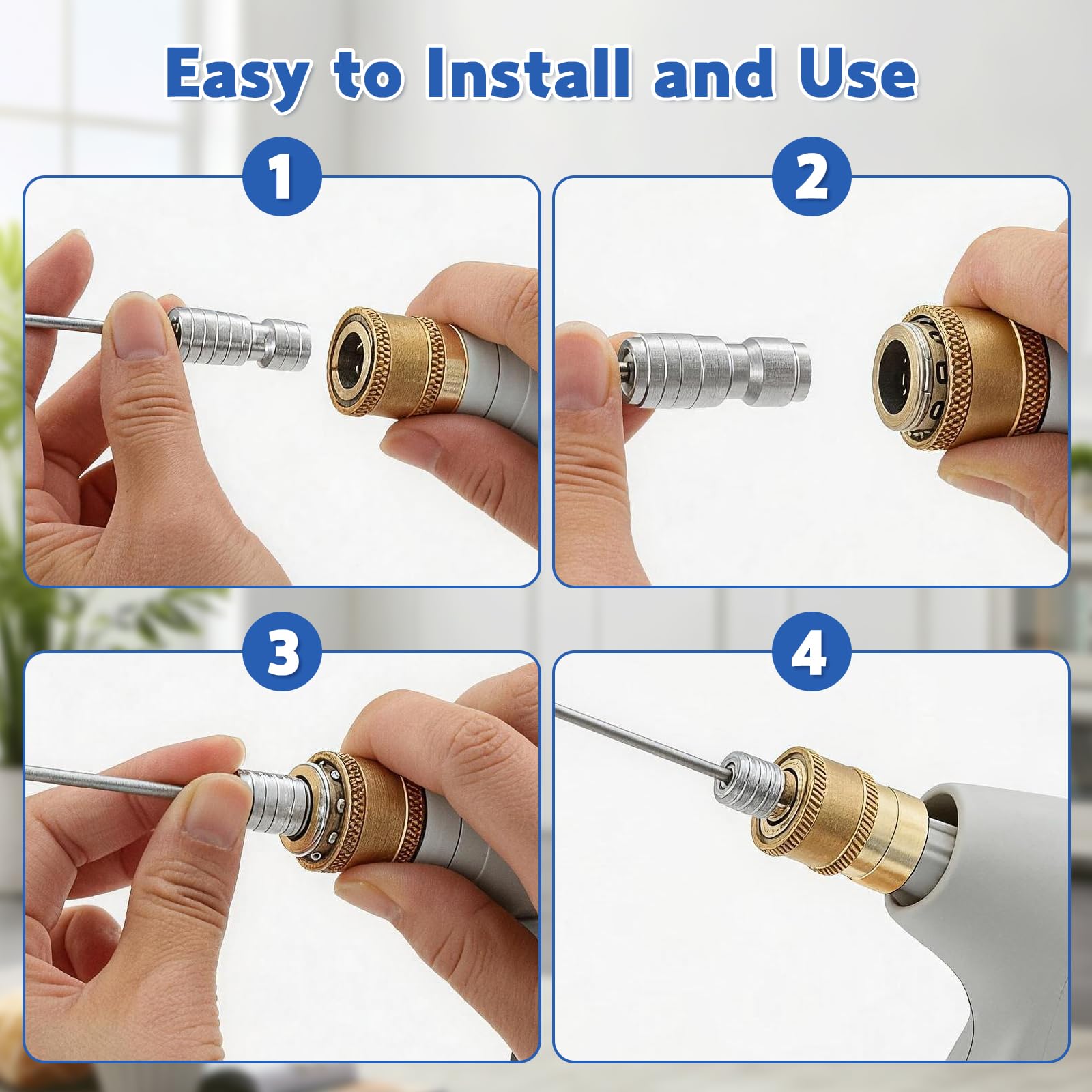 Easy to Install and Use

1

2

3

4