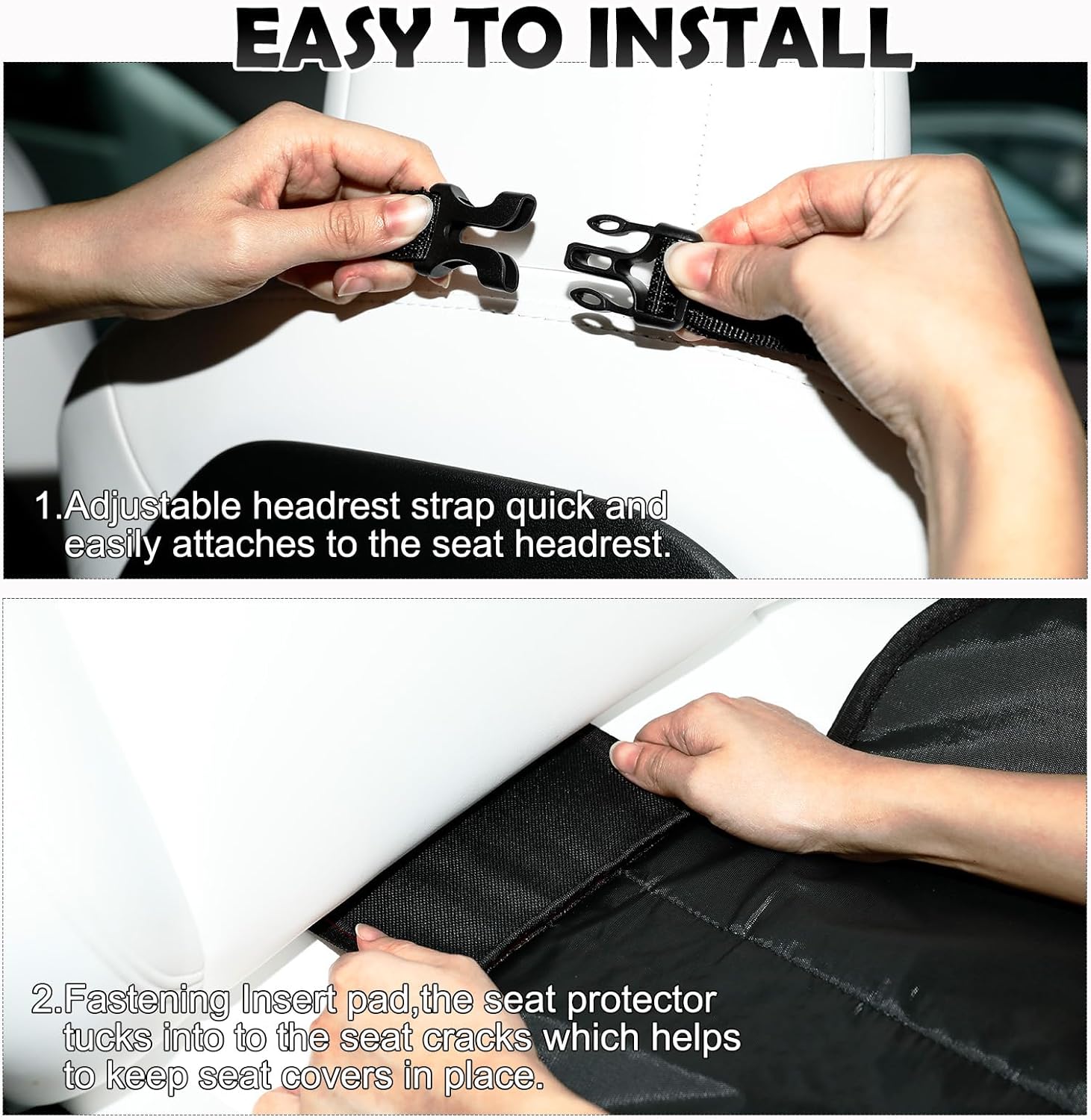 EASY TO INSTALL

1.Adjustable headrest strap quick and easily attaches to the seat headrest.

2.Fastening Insert pad,the seat protector tucks into to the seat cracks which helps to keep seat covers in place.