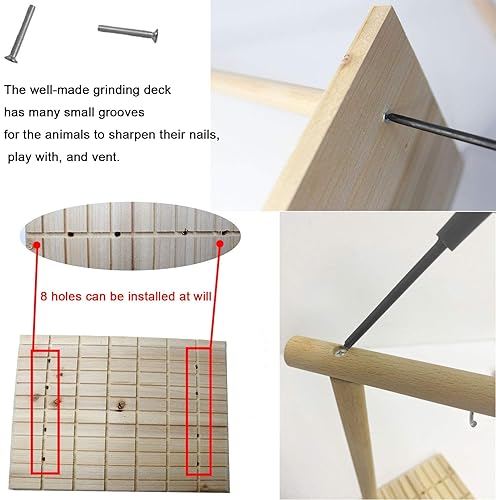 The well-made grinding deck
has many small grooves
for the animals to sharpen their nails,
play with, and vent.

8 holes can be installed at will