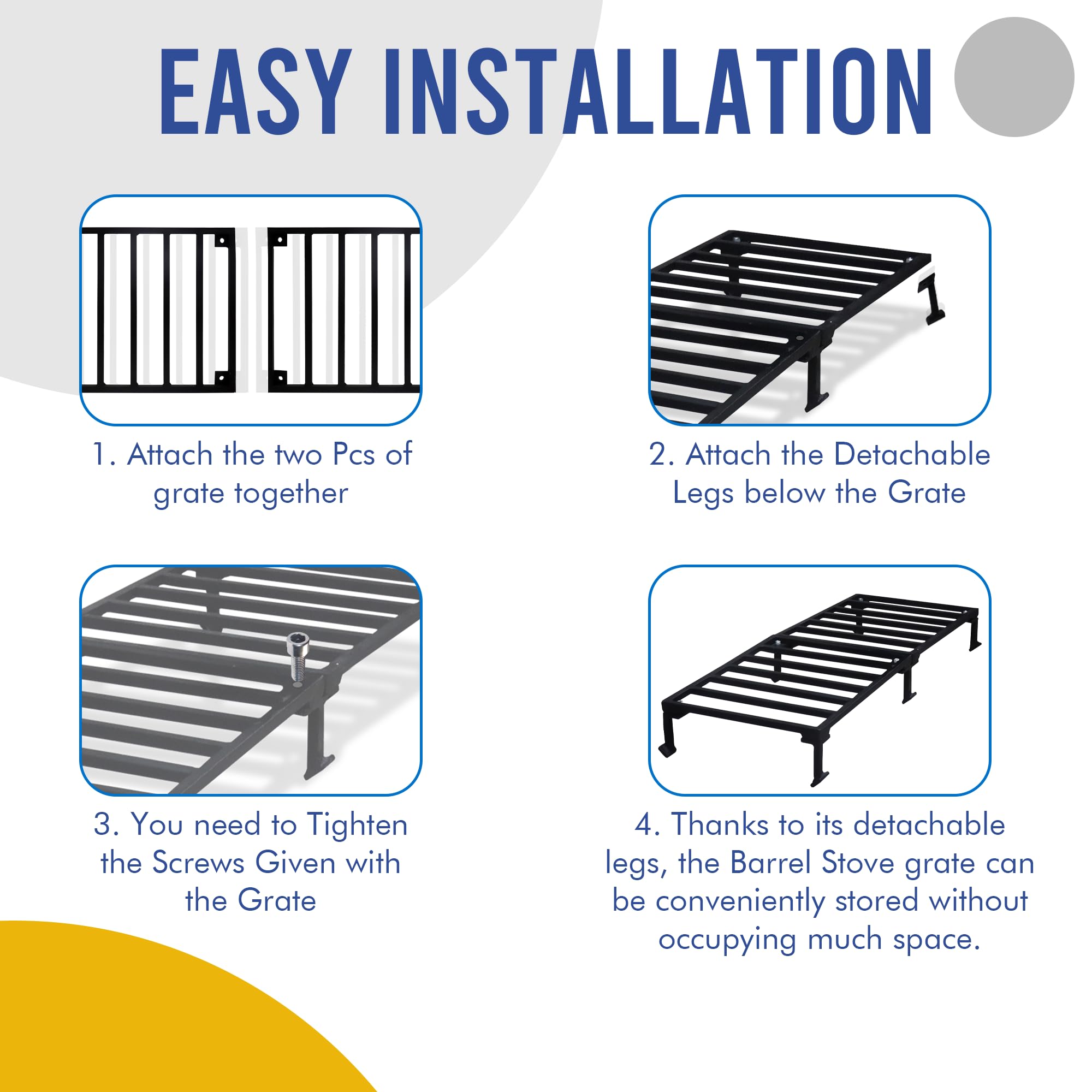 EASY INSTALLATION

1. Attach the two Pcs of grate together

2. Attach the Detachable Legs below the Grate

3. You need to Tighten the Screws Given with the Grate

4. Thanks to its detachable legs, the Barrel Stove grate can be conveniently stored without occupying much space.