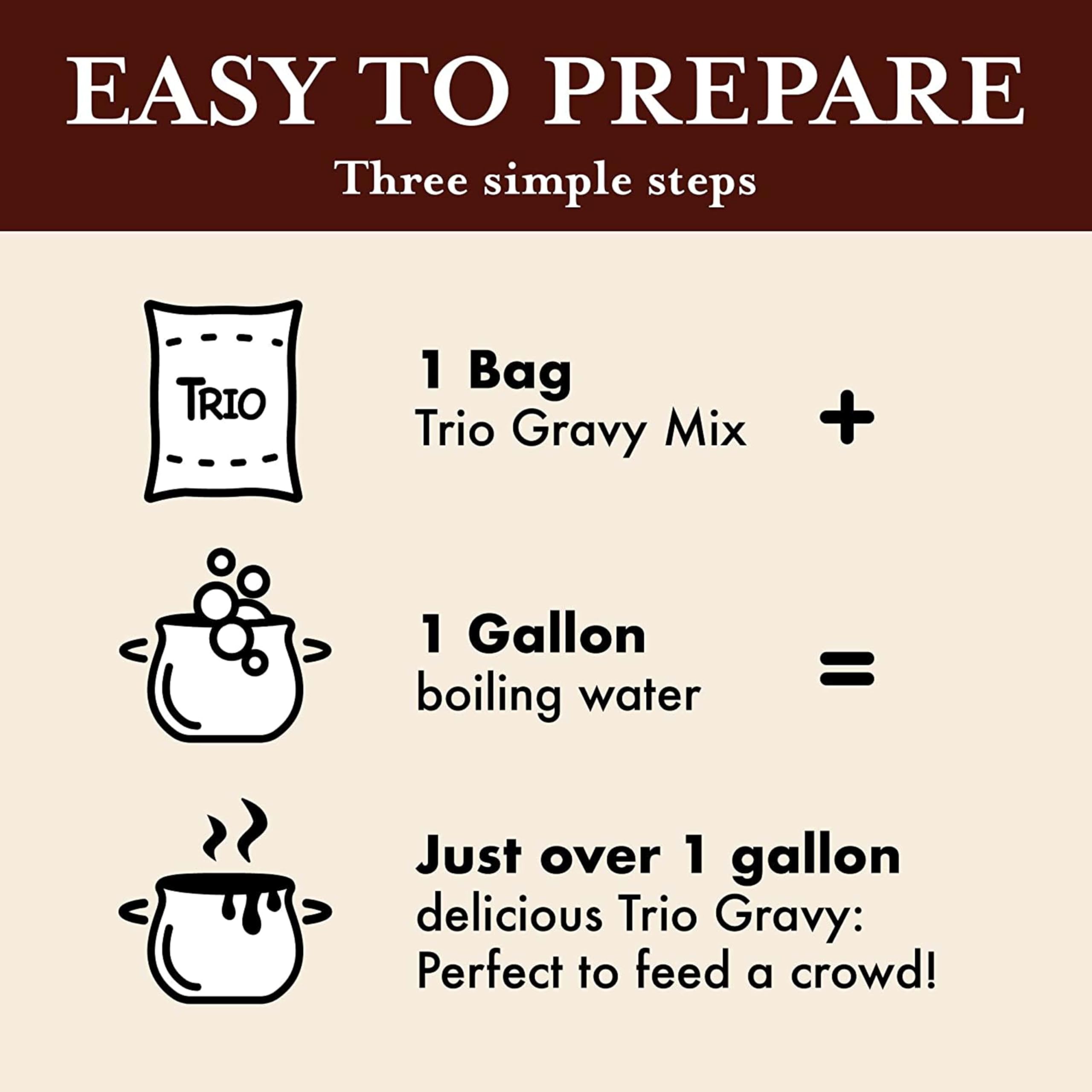 EASY TO PREPARE

Three simple steps

TRIO

1 Bag
Trio Gravy Mix

+

1 Gallon
boiling water

=

Just over 1 gallon
delicious Trio Gravy:
Perfect to feed a crowd!