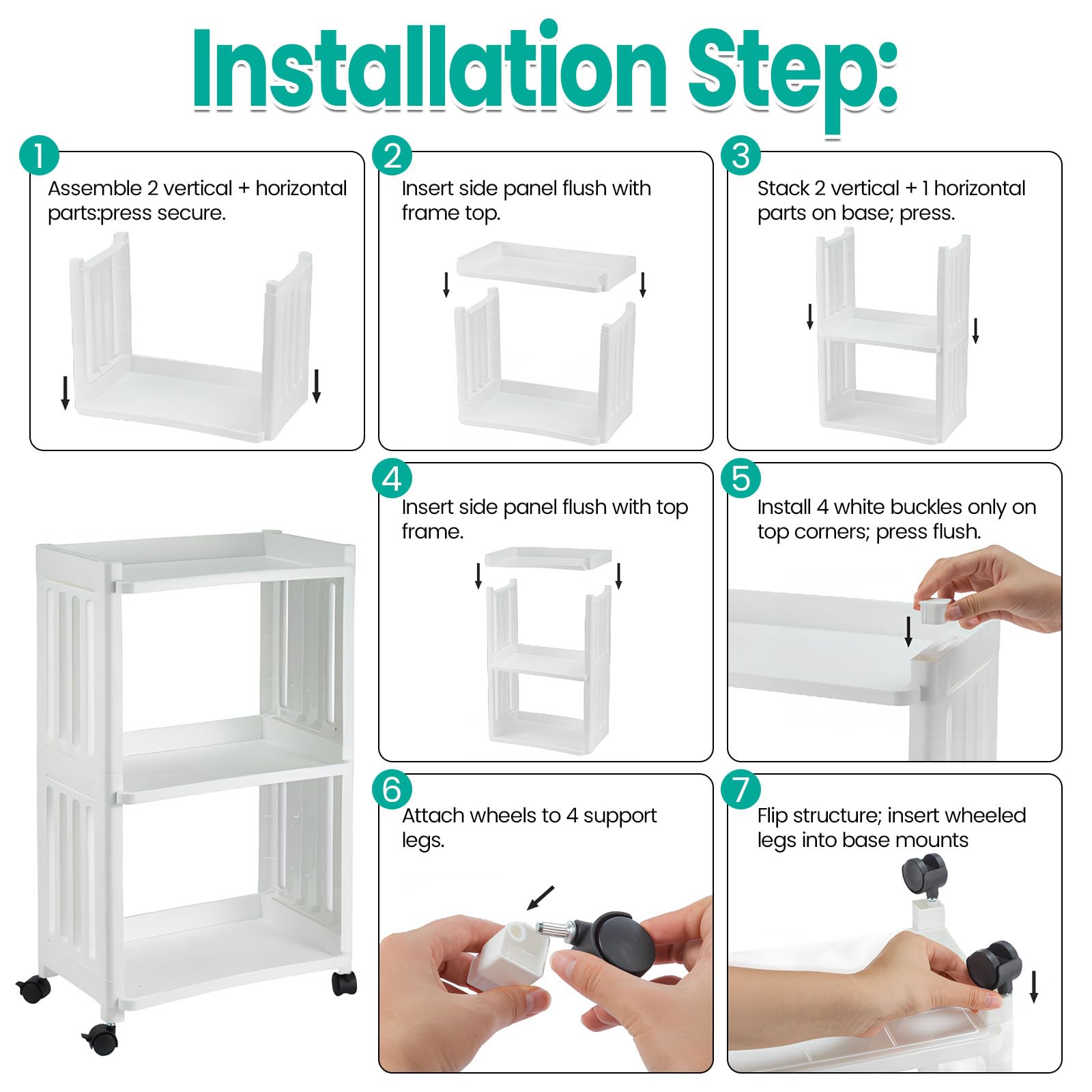 Installation Step:

1
Assemble 2 vertical + horizontal parts:press secure.

2
Insert side panel flush with frame top.

3
Stack 2 vertical + 1 horizontal parts on base; press.

4
Insert side panel flush with top frame.

5
Install 4 white buckles only on top corners; press flush.

6
Attach wheels to 4 support legs.

7
Flip structure; insert wheeled legs into base mounts