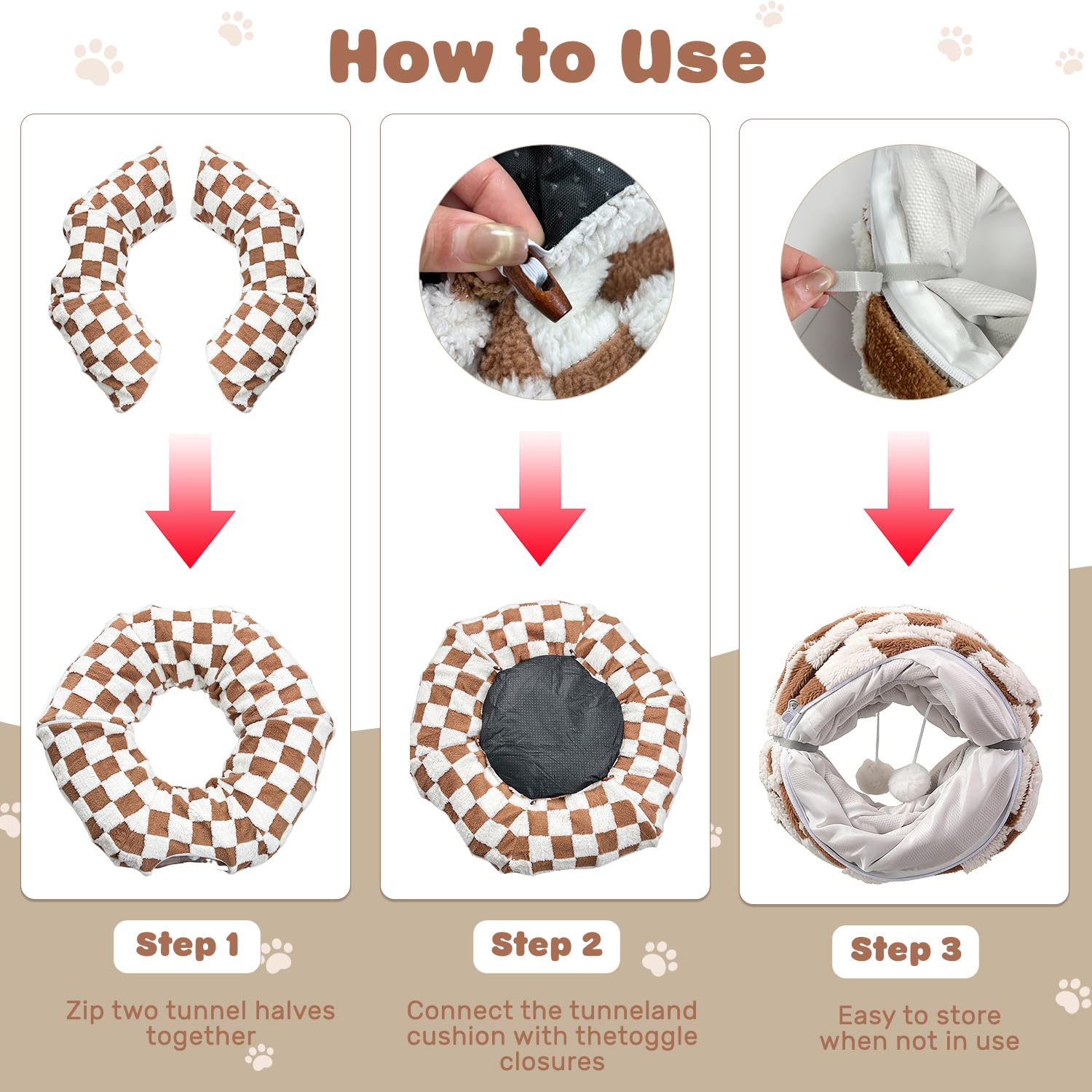 How to Use

Step 1

Zip two tunnel halves together

Step 2

Connect the tunneland cushion with thetoggle closures

Step 3

Easy to store when not in use