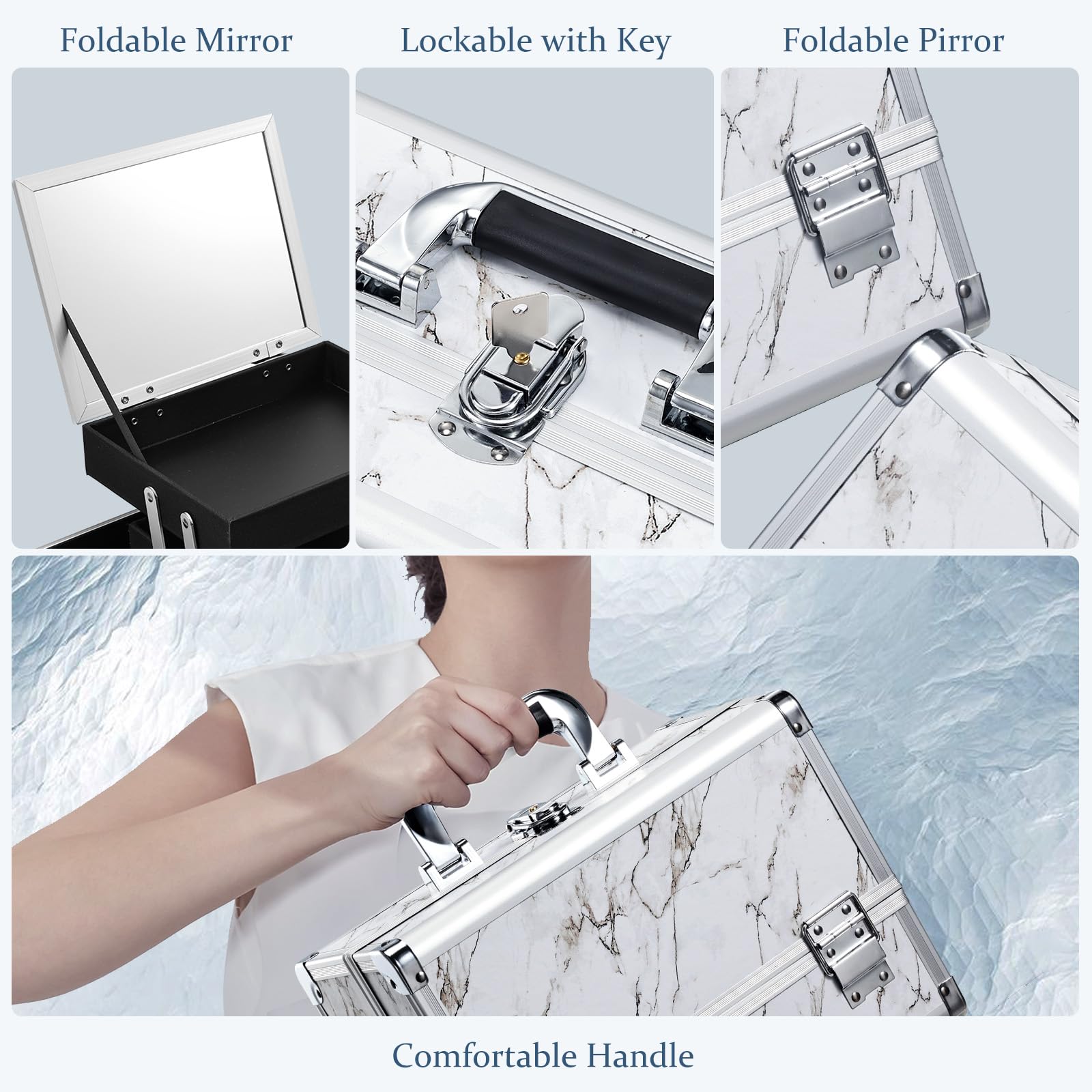 Foldable Mirror

Lockable with Key

Foldable Pirror

Comfortable Handle