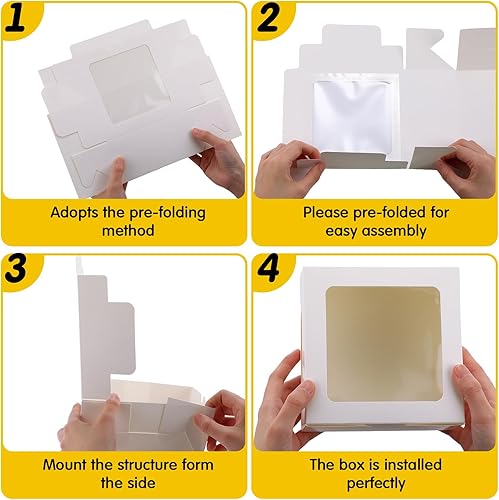 1

Adopts the pre-folding method

2

Please pre-folded for easy assembly

3

Mount the structure form the side

4

The box is installed perfectly