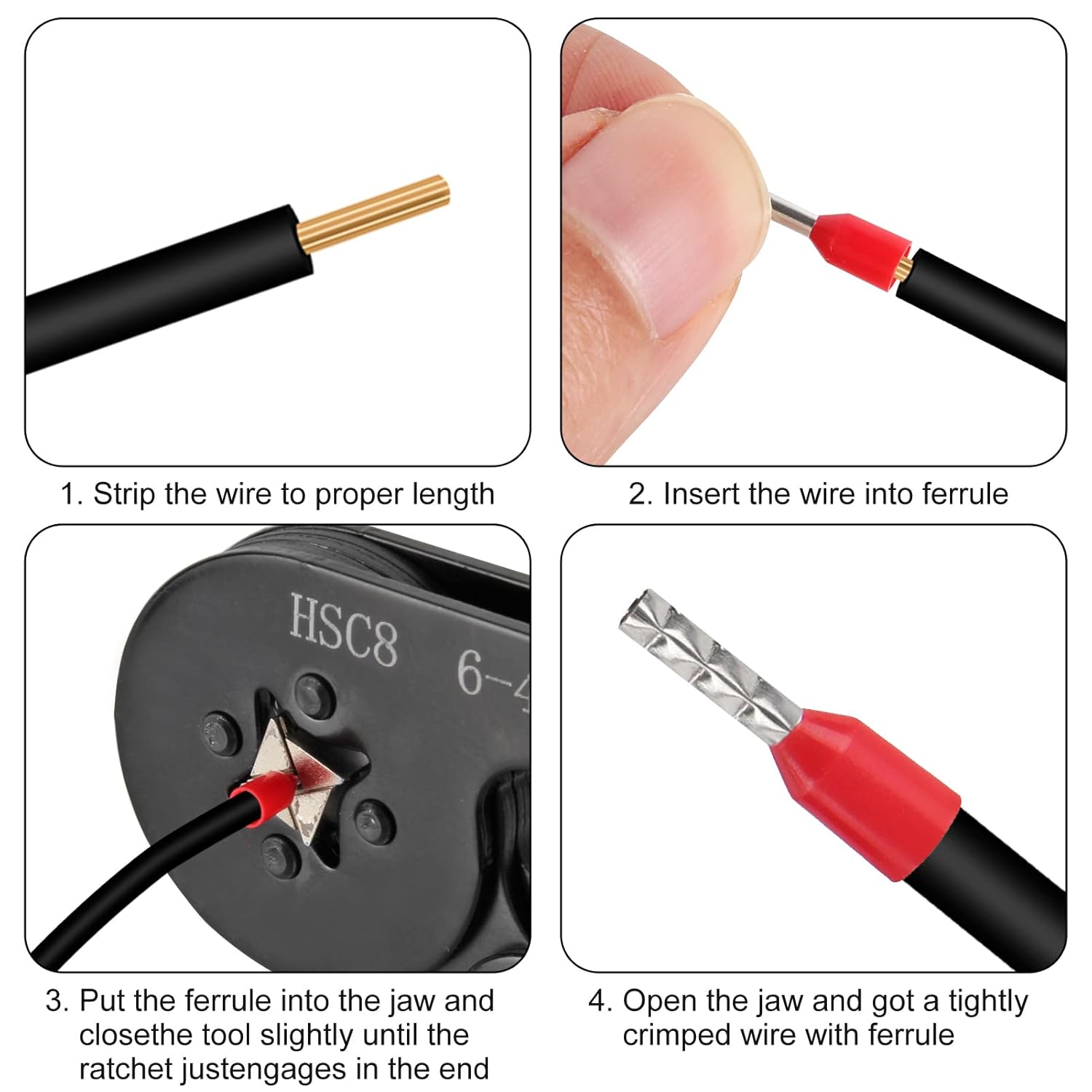 1. Strip the wire to proper length

2. Insert the wire into ferrule

HSC8 6-4

3. Put the ferrule into the jaw and closethe tool slightly until the ratchet justengages in the end

4. Open the jaw and got a tightly crimped wire with ferrule