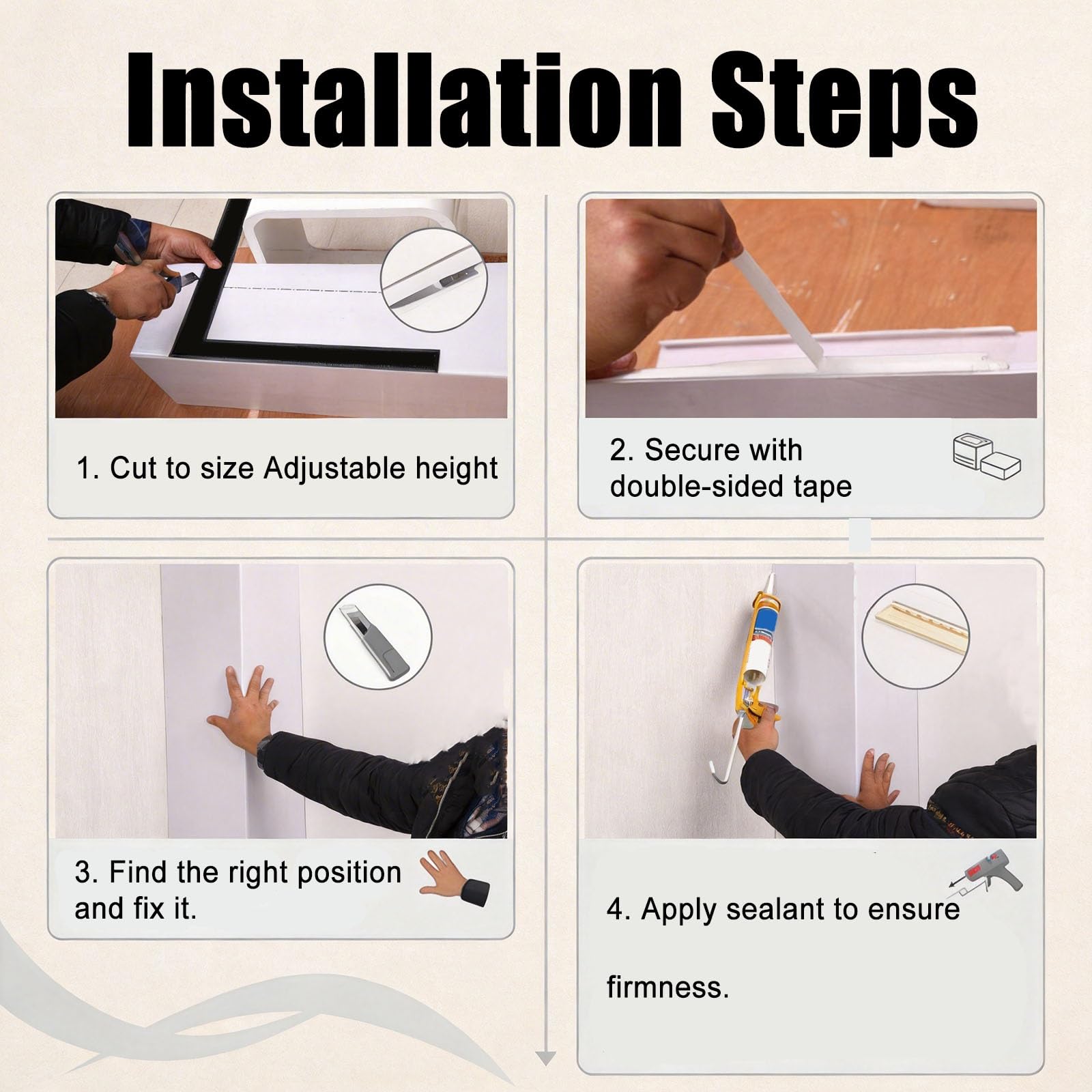 Installation Steps

1. Cut to size Adjustable height

2. Secure with double-sided tape

3. Find the right position and fix it.

4. Apply sealant to ensure

firmness.