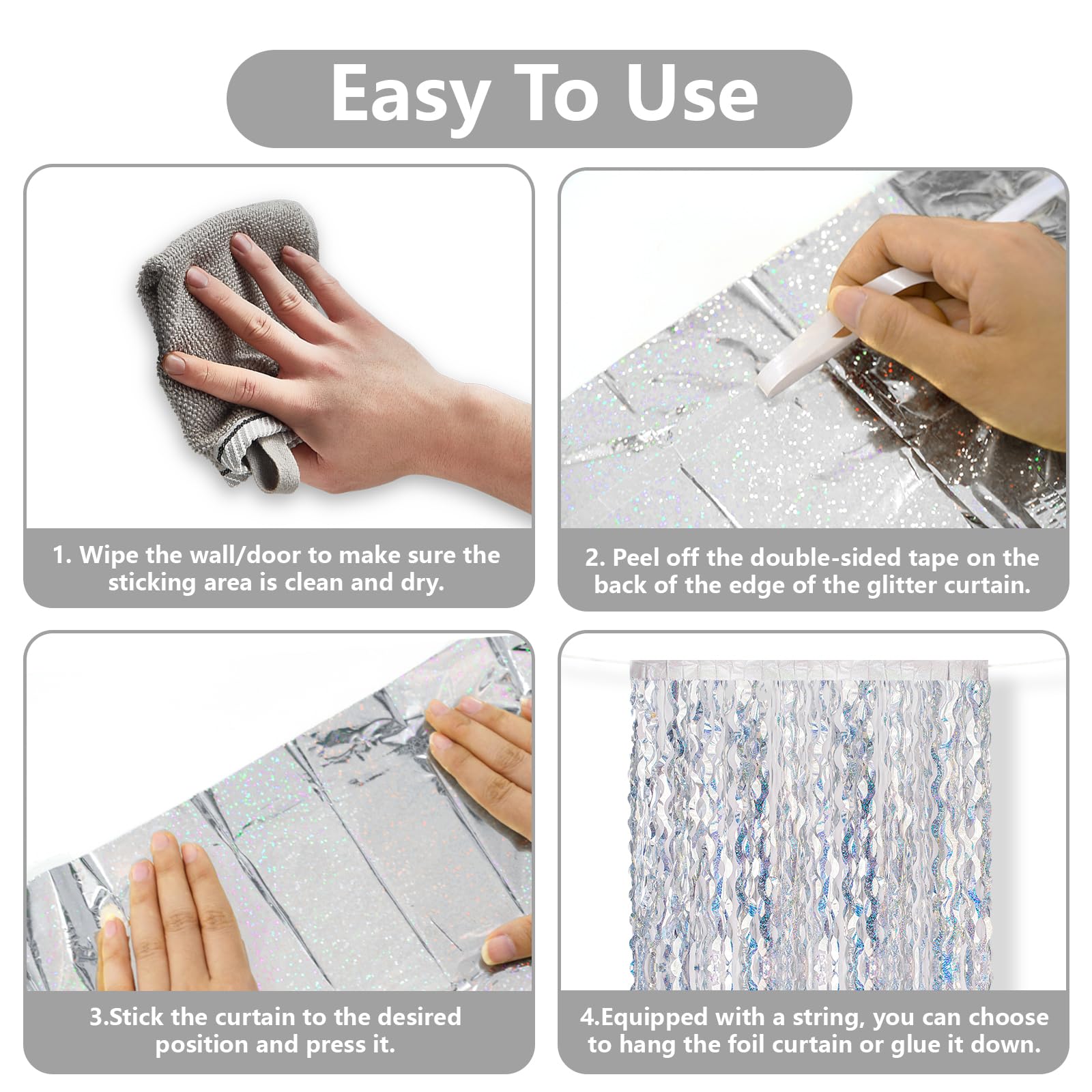 Easy To Use

1. Wipe the wall/door to make sure the sticking area is clean and dry.

2. Peel off the double-sided tape on the back of the edge of the glitter curtain.

3.Stick the curtain to the desired position and press it.

4.Equipped with a string, you can choose to hang the foil curtain or glue it down.