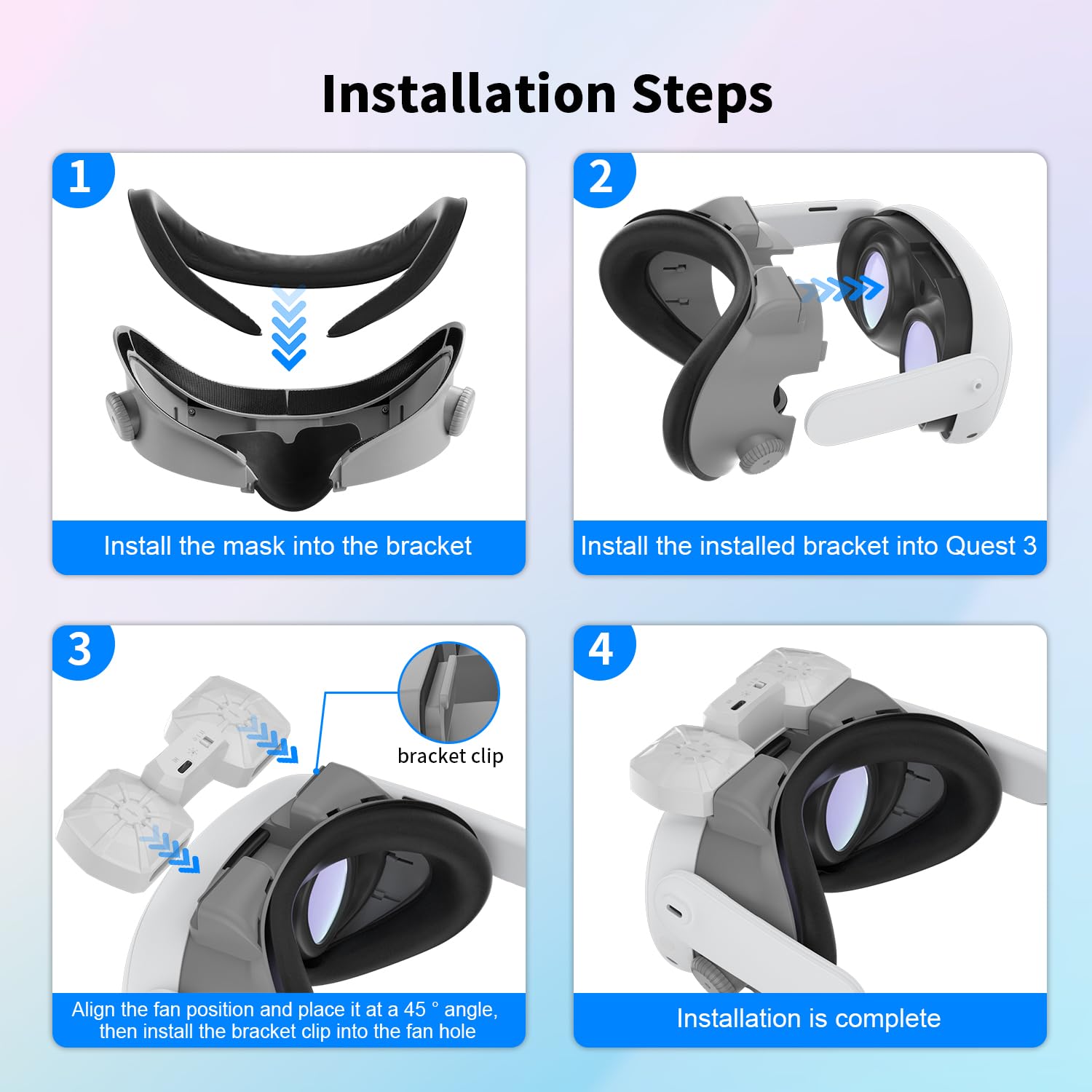 Installation Steps

1

Install the mask into the bracket

2

Install the installed bracket into Quest 3

3

bracket clip

Align the fan position and place it at a 45 ° angle, then install the bracket clip into the fan hole

4

Installation is complete