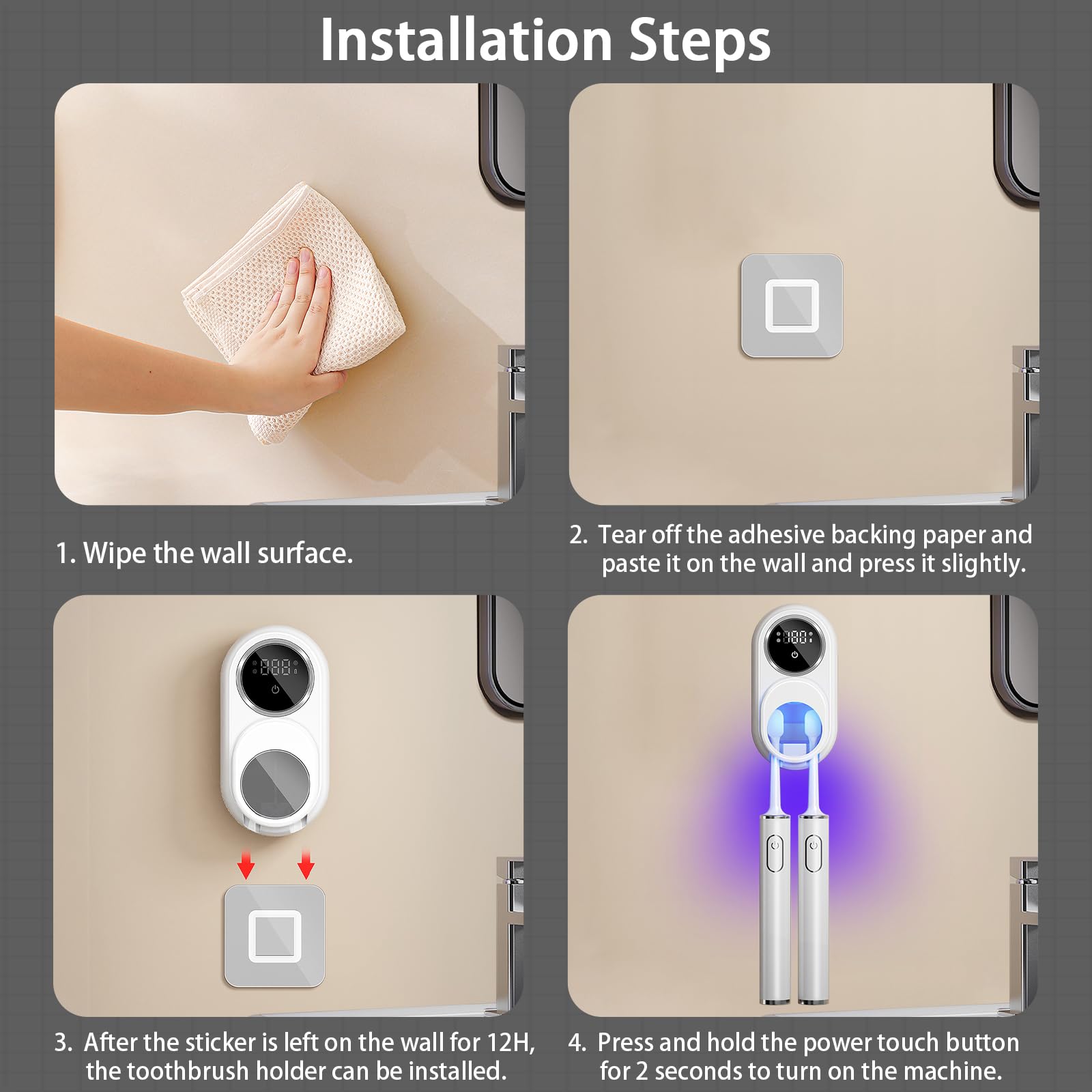 Installation Steps

1. Wipe the wall surface.

2. Tear off the adhesive backing paper and paste it on the wall and press it slightly.

3. After the sticker is left on the wall for 12H, the toothbrush holder can be installed.

4. Press and hold the power touch button for 2 seconds to turn on the machine.