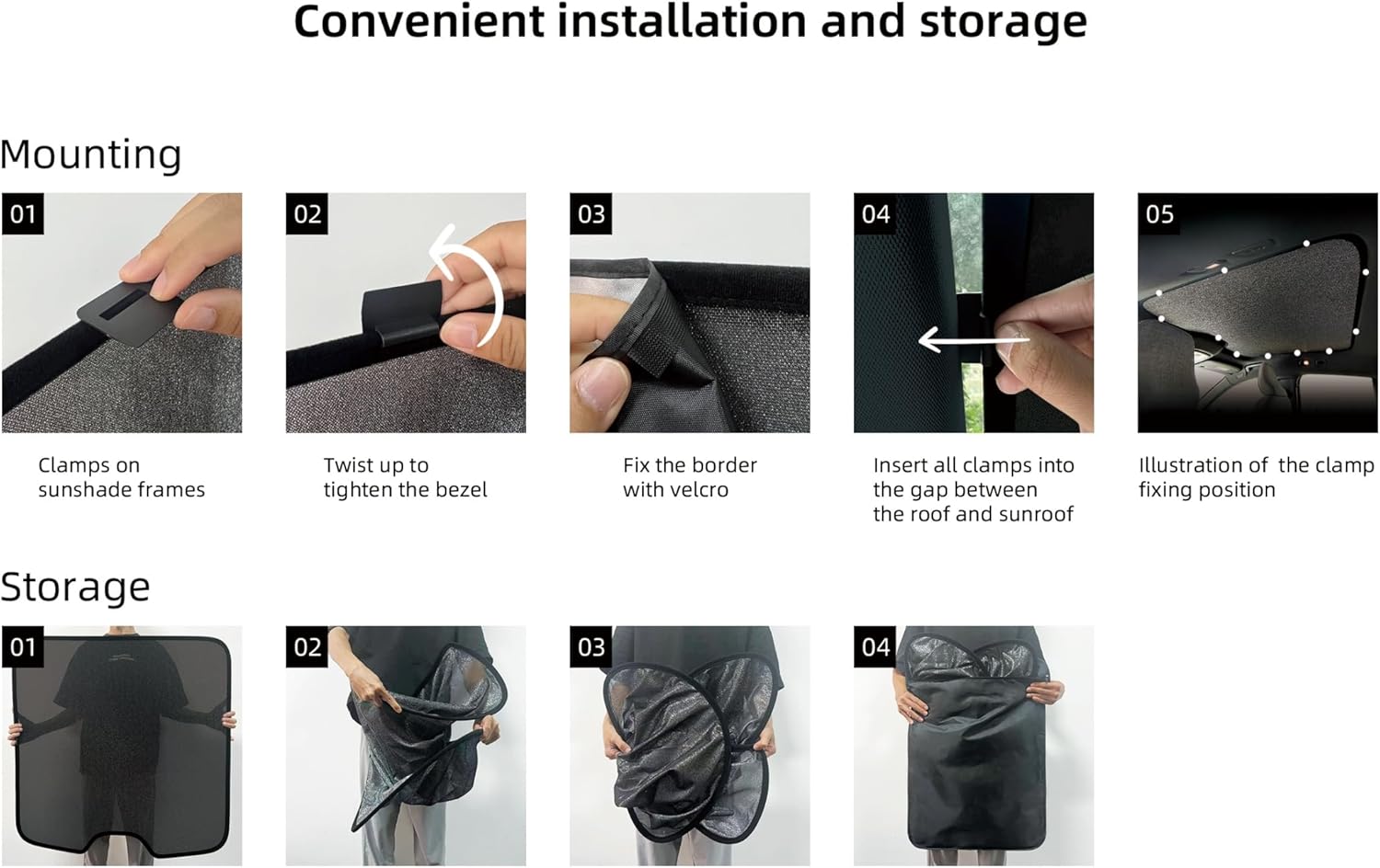 Convenient installation and storage

Mounting

01

Clamps on sunshade frames

02

Twist up to tighten the bezel

03

Fix the border with velcro

04

Insert all clamps into the gap between the roof and sunroof

05

Illustration of the clamp fixing position

Storage

01

02

03

04