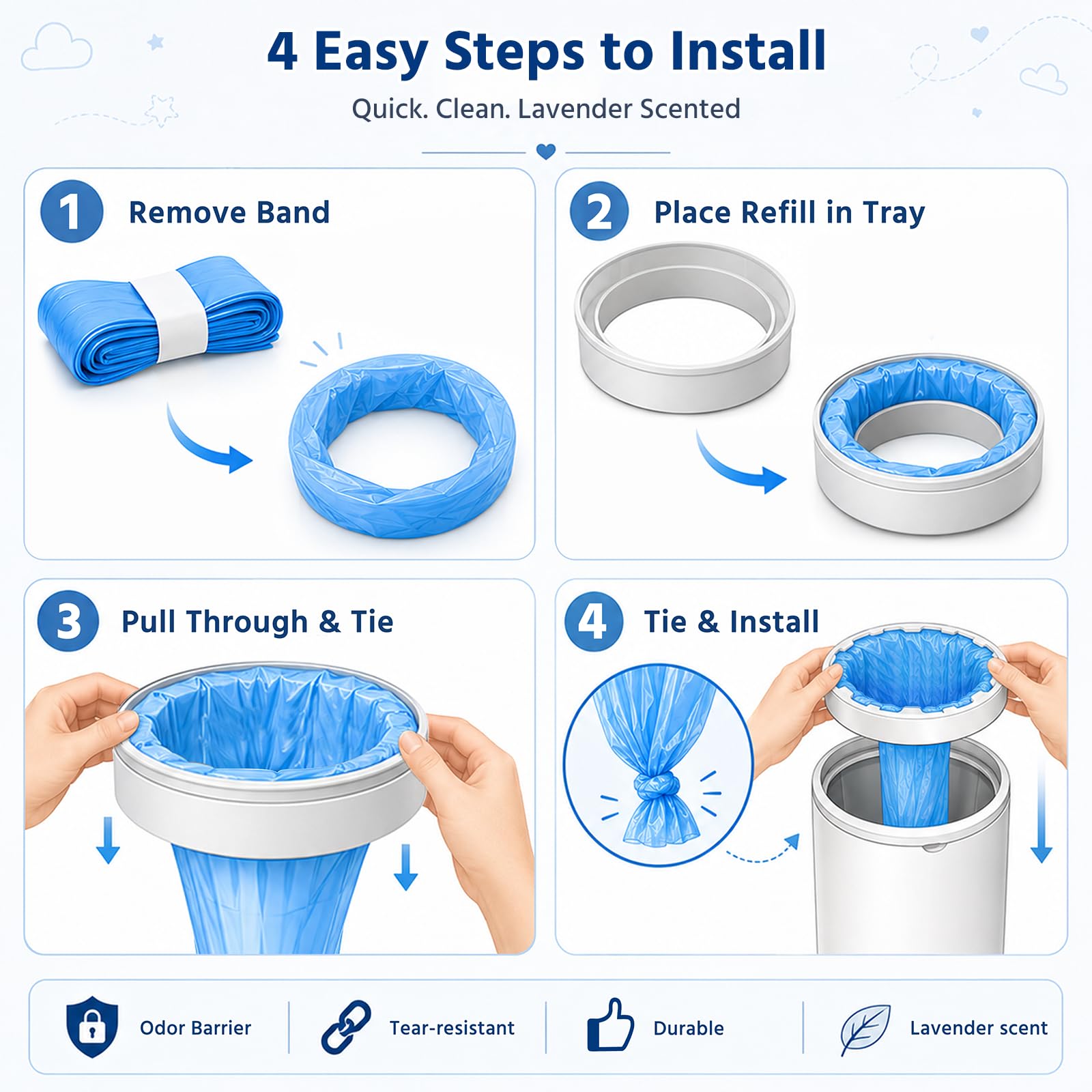 4 Easy Steps to Install

Quick. Clean. Lavender Scented

1 Remove Band

2 Place Refill in Tray

3 Pull Through & Tie

4 Tie & Install

Odor Barrier

Tear-resistant

Durable

Lavender scent