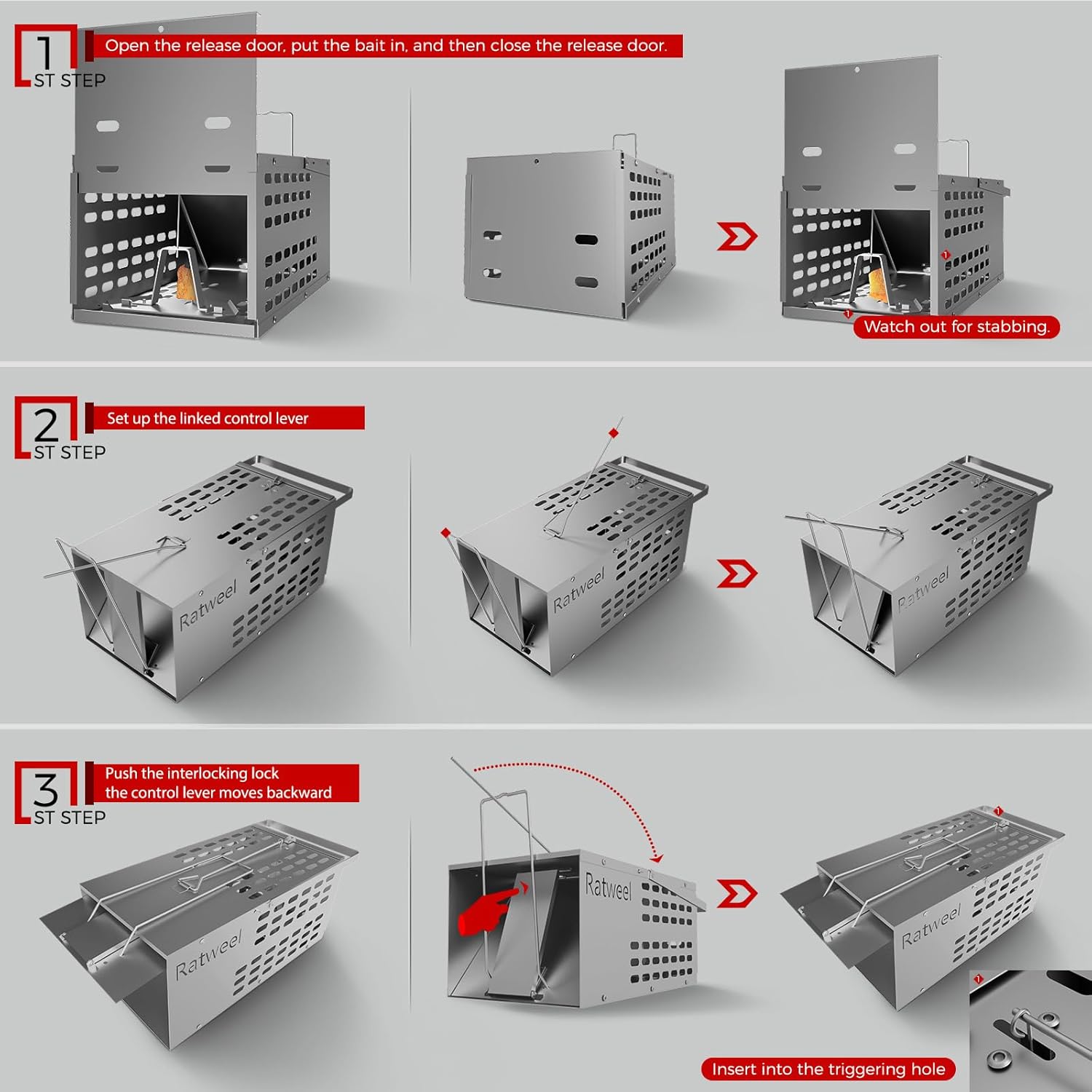 1 ST STEP

Open the release door, put the bait in, and then close the release door.

Watch out for stabbing.

2 ST STEP

Set up the linked control lever

Ratweel

Ratweel

Ratweel

3 ST STEP

Push the interlocking lock the control lever moves backward

Ratweel

Ratweel

Ratweel

Insert into the triggering hole