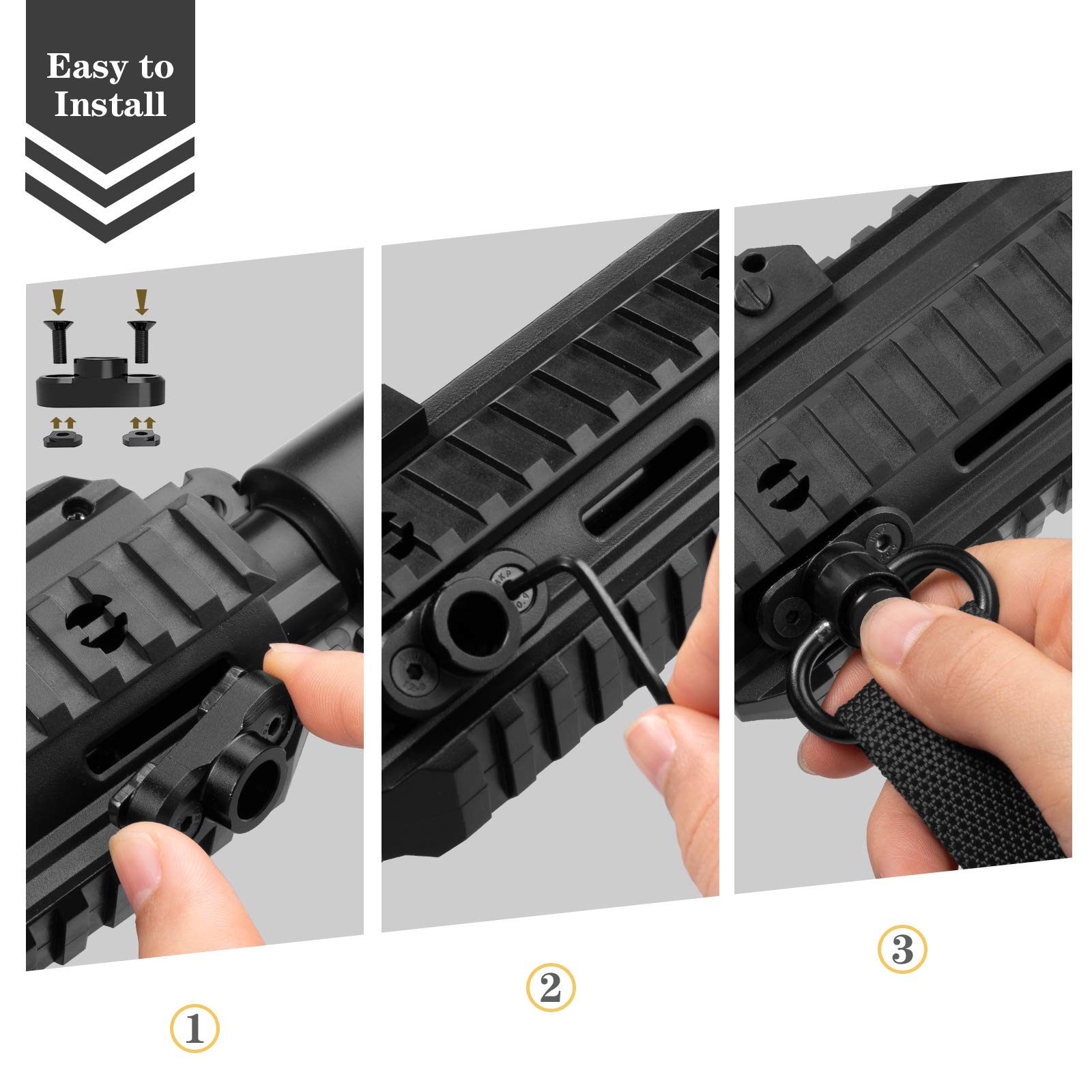 Easy to Install

①

②

③