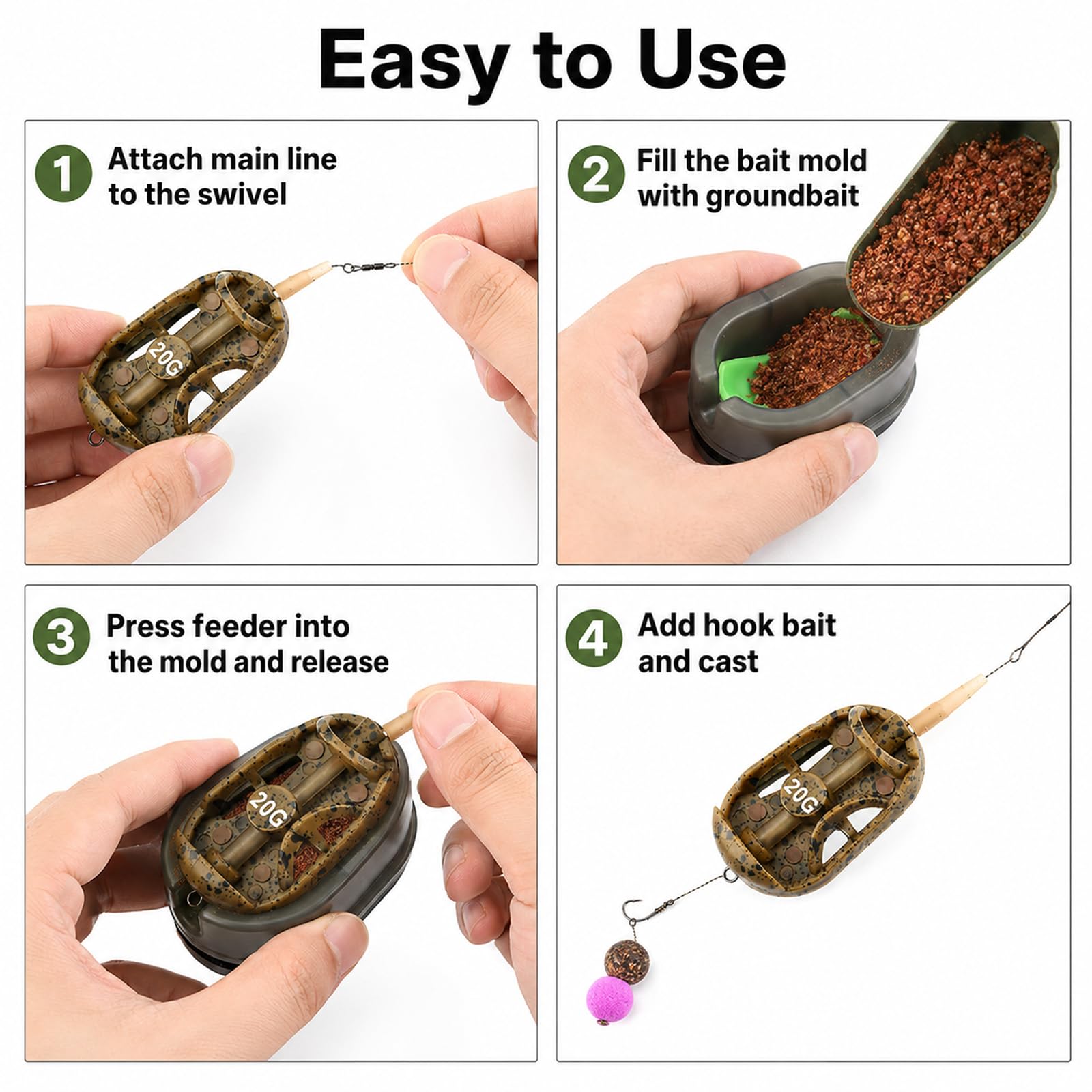 Easy to Use

1 Attach main line to the swivel

20G

2 Fill the bait mold with groundbait

3 Press feeder into the mold and release

20G

4 Add hook bait and cast

20G