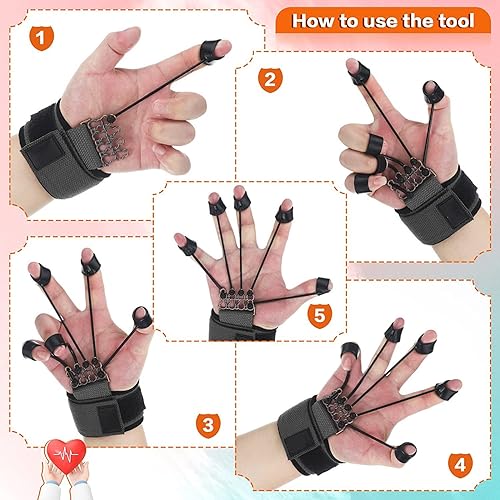 How to use the tool

1

2

5

3

4