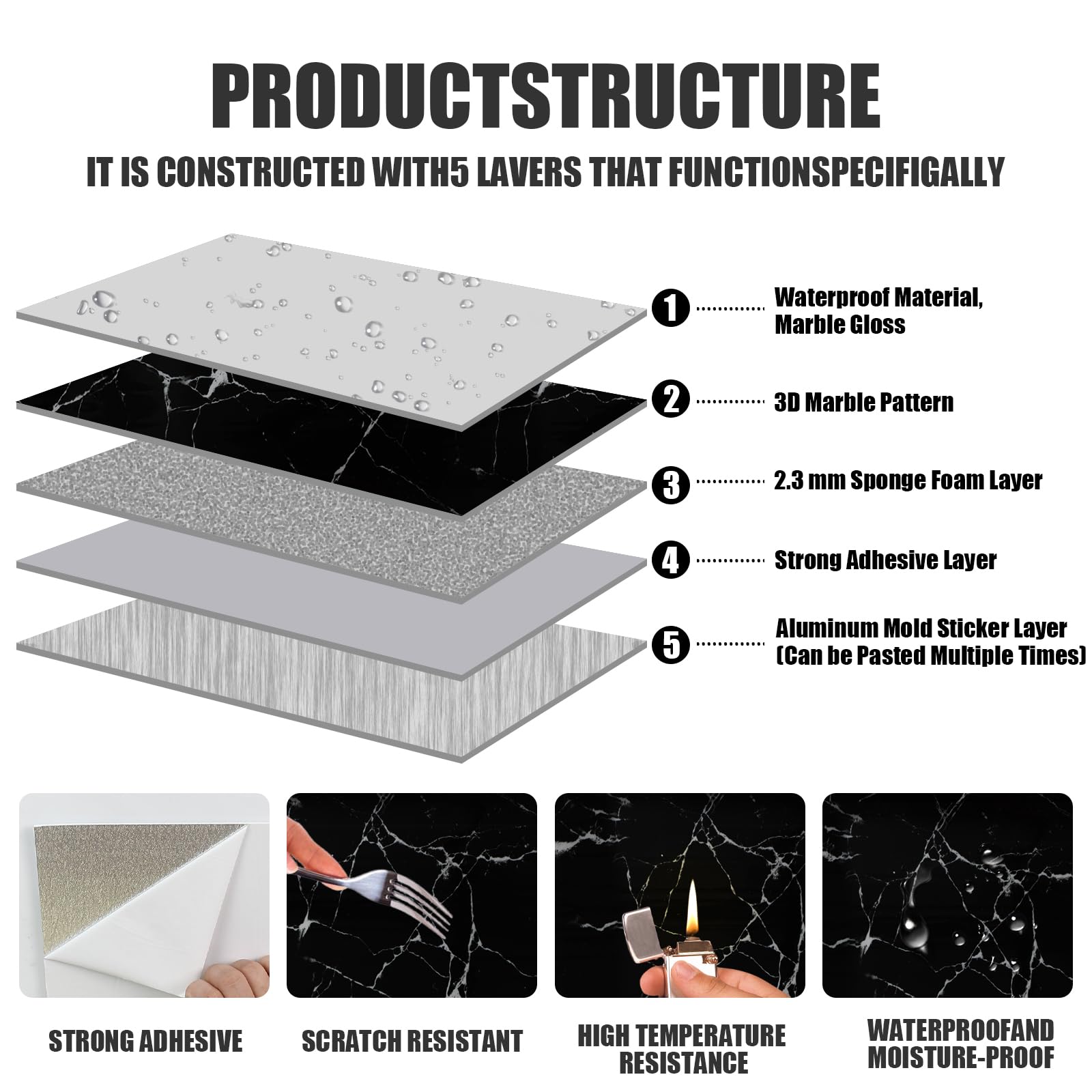 PRODUCTSTRUCTURE

IT IS CONSTRUCTED WITH5 LAVERS THAT FUNCTIONSPECIFIGALLY

1 Waterproof Material, Marble Gloss

2 3D Marble Pattern

3 2.3 mm Sponge Foam Layer

4 Strong Adhesive Layer

5 Aluminum Mold Sticker Layer (Can be Pasted Multiple Times)

STRONG ADHESIVE

SCRATCH RESISTANT

HIGH TEMPERATURE RESISTANCE

WATERPROOFAND MOISTURE-PROOF