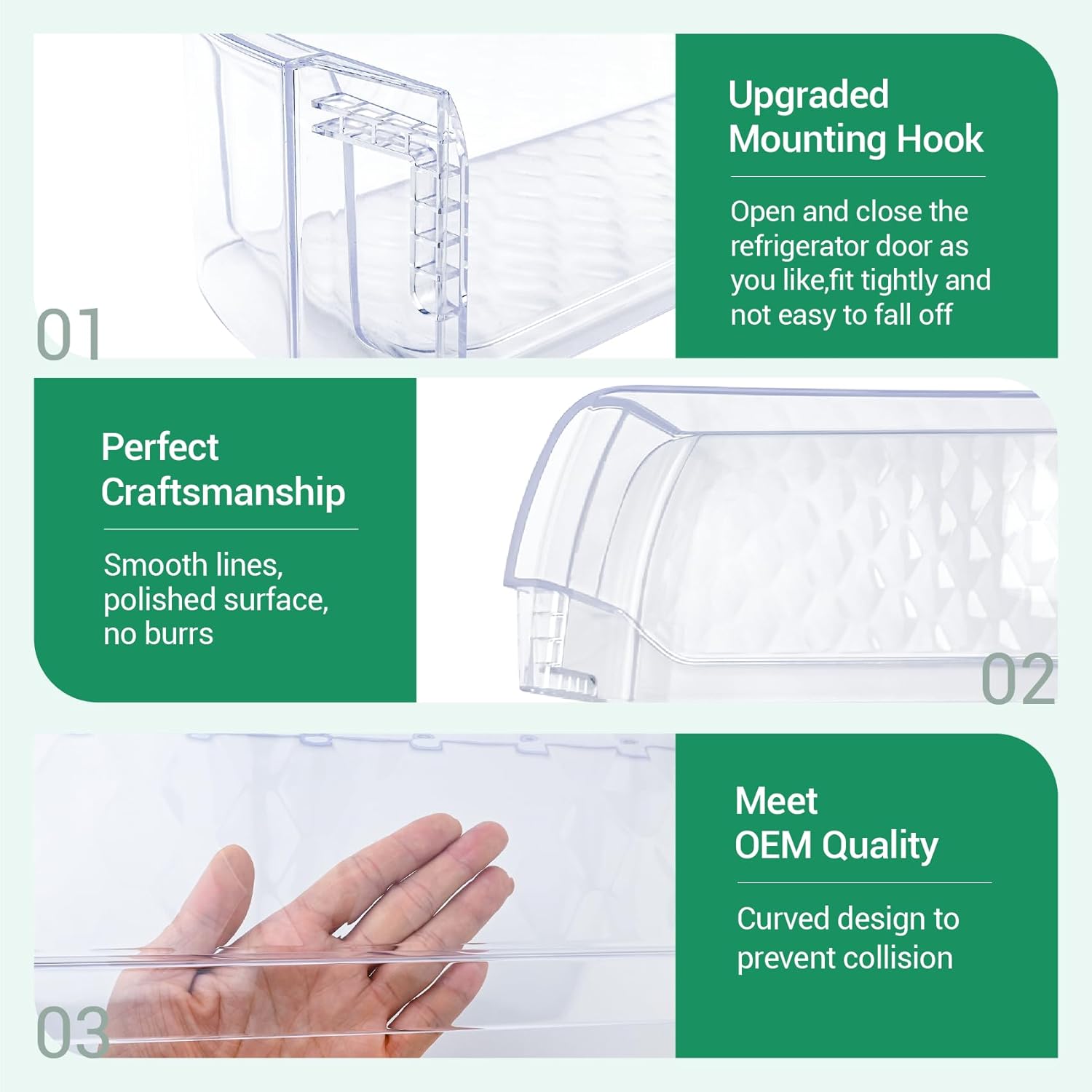 01

Upgraded Mounting Hook

Open and close the refrigerator door as you like,fit tightly and not easy to fall off

Perfect Craftsmanship

Smooth lines, polished surface, no burrs

02

03

Meet OEM Quality

Curved design to prevent collision