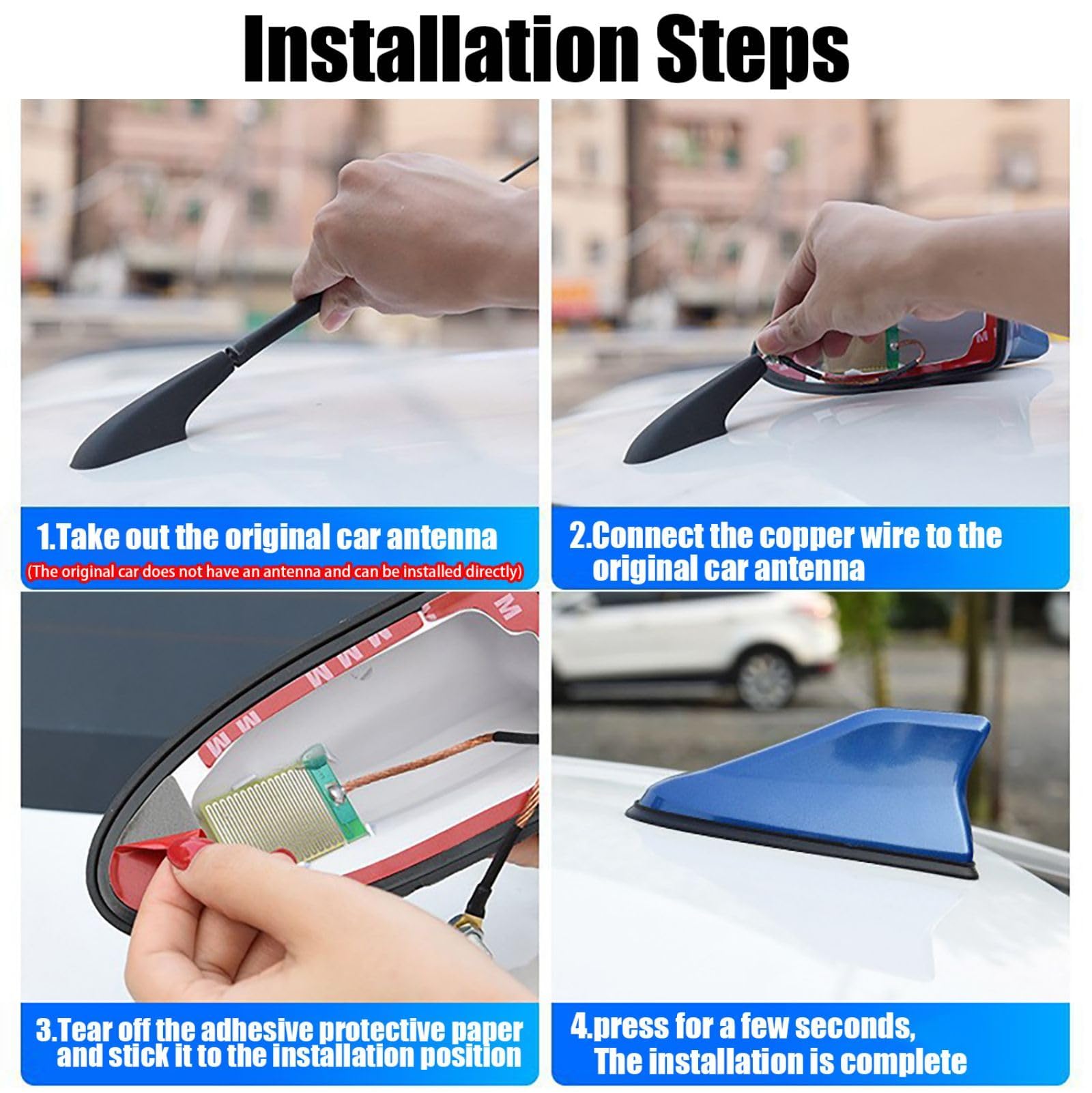 Installation Steps

1.Take out the original car antenna
(The original car does not have an antenna and can be installed directly)

2.Connect the copper wire to the original car antenna

3.Tear off the adhesive protective paper and stick it to the installation position

4.press for a few seconds, The installation is complete