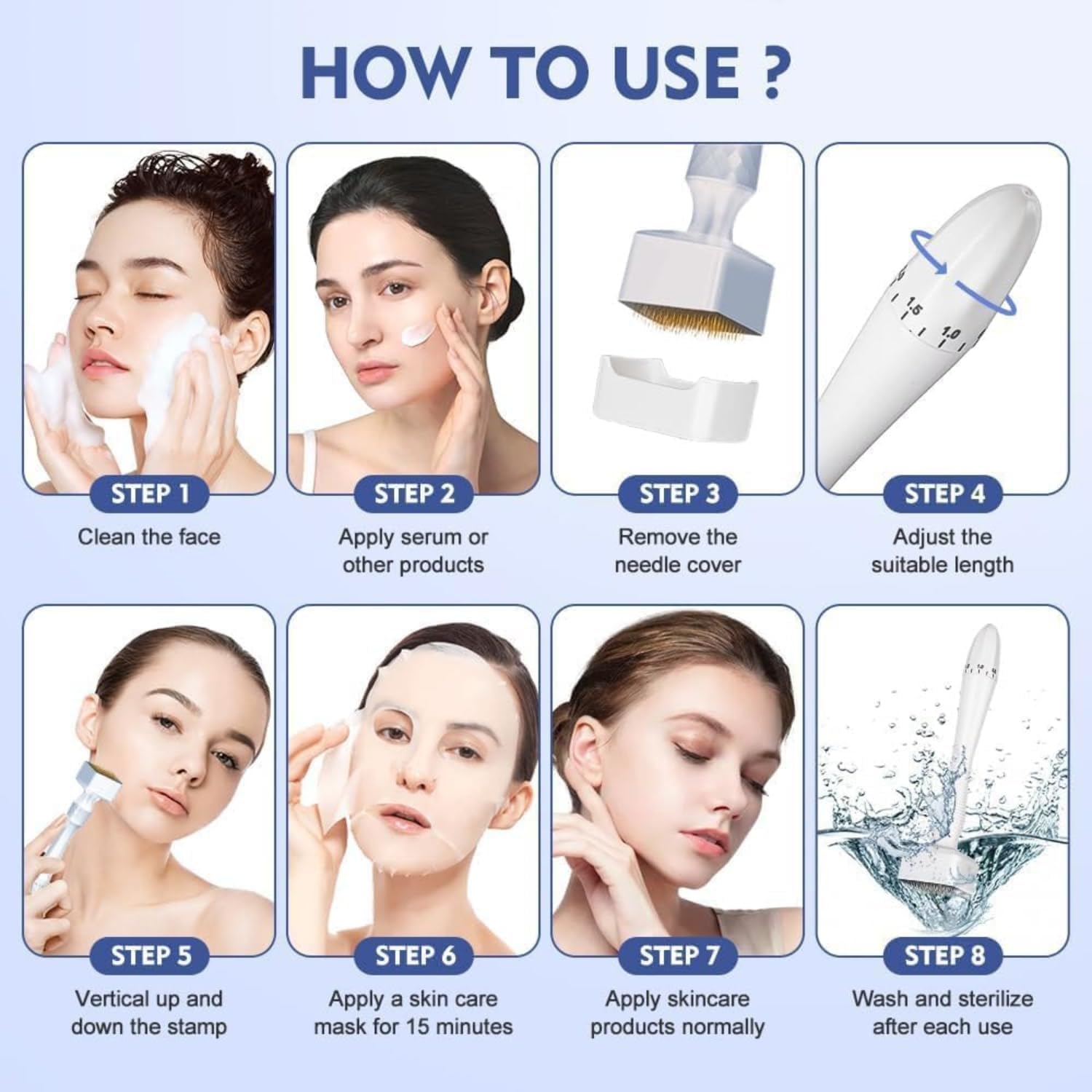 HOW TO USE ?

STEP 1
Clean the face

STEP 2
Apply serum or other products

STEP 3
Remove the needle cover

1.5
1.0

STEP 4
Adjust the suitable length

STEP 5
Vertical up and down the stamp

STEP 6
Apply a skin care mask for 15 minutes

STEP 7
Apply skincare products normally

STEP 8
Wash and sterilize after each use