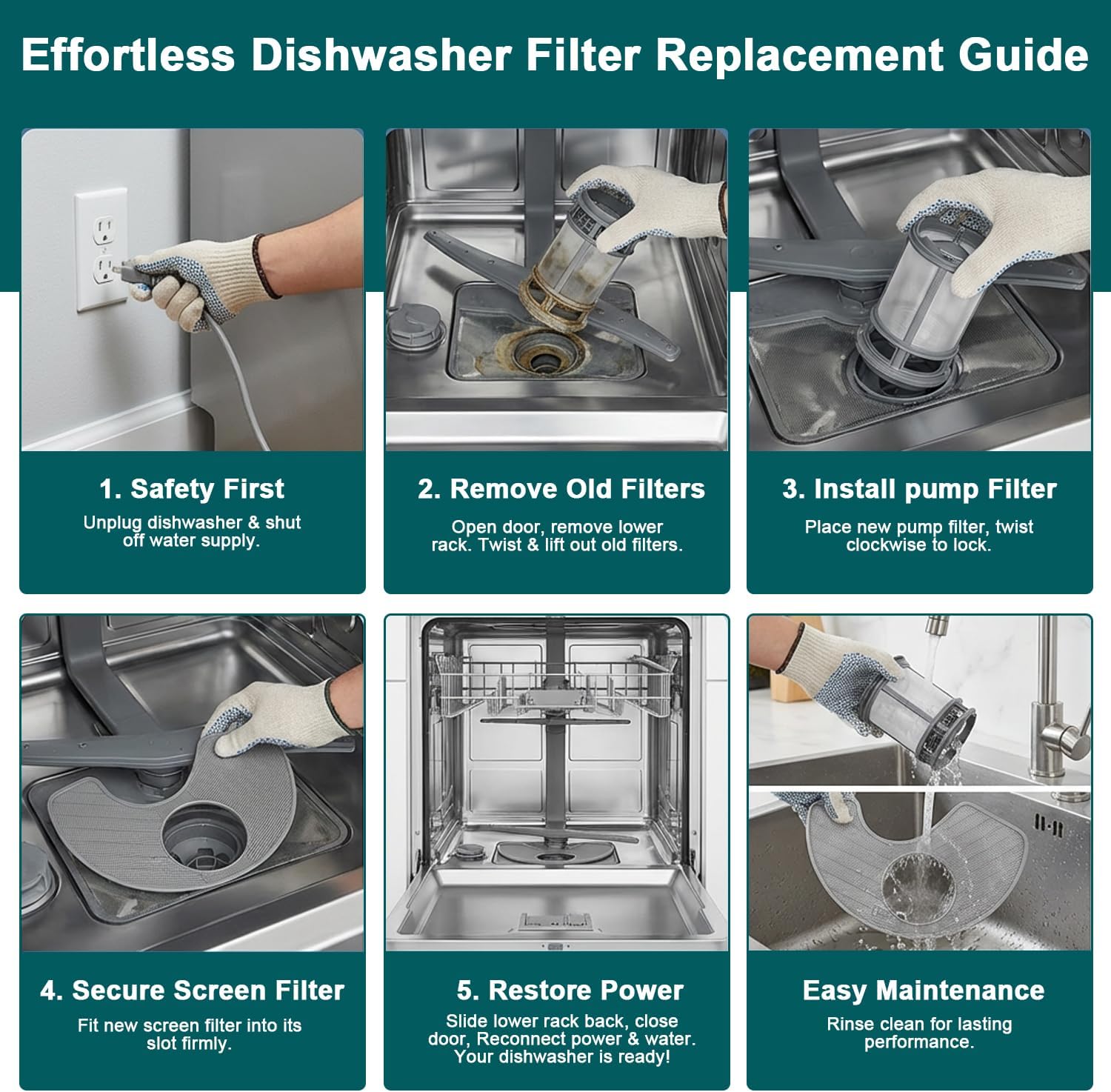 Effortless Dishwasher Filter Replacement Guide

1. Safety First
Unplug dishwasher & shut off water supply.

2. Remove Old Filters
Open door, remove lower rack. Twist & lift out old filters.

3. Install pump Filter
Place new pump filter, twist clockwise to lock.

4. Secure Screen Filter
Fit new screen filter into its slot firmly.

5. Restore Power
Slide lower rack back, close door, Reconnect power & water. Your dishwasher is ready!

Easy Maintenance
Rinse clean for lasting performance.