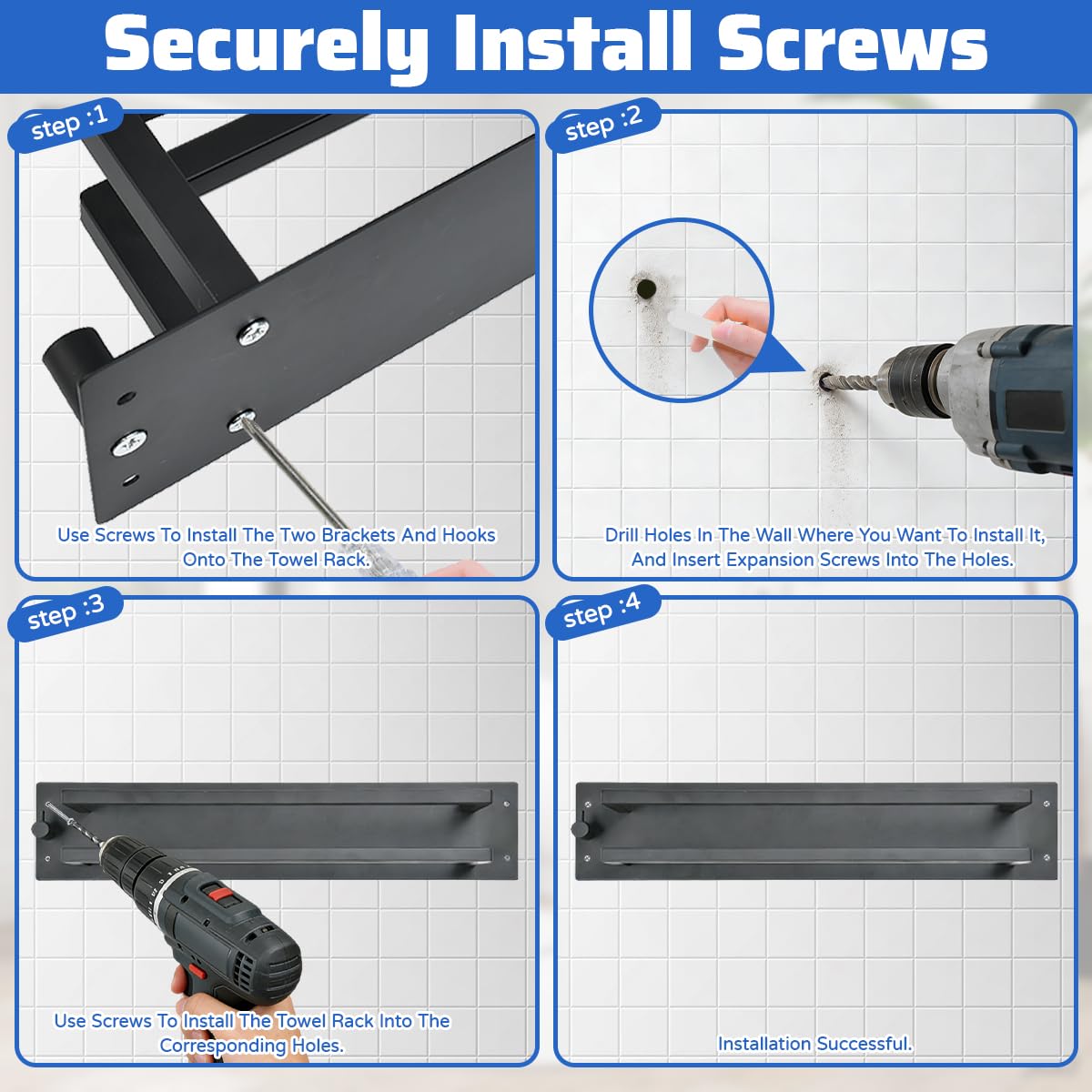 Securely Install Screws

step :1

Use Screws To Install The Two Brackets And Hooks Onto The Towel Rack.

step :2

Drill Holes In The Wall Where You Want To Install It, And Insert Expansion Screws Into The Holes.

step :3

Use Screws To Install The Towel Rack Into The Corresponding Holes.

step :4

Installation Successful.