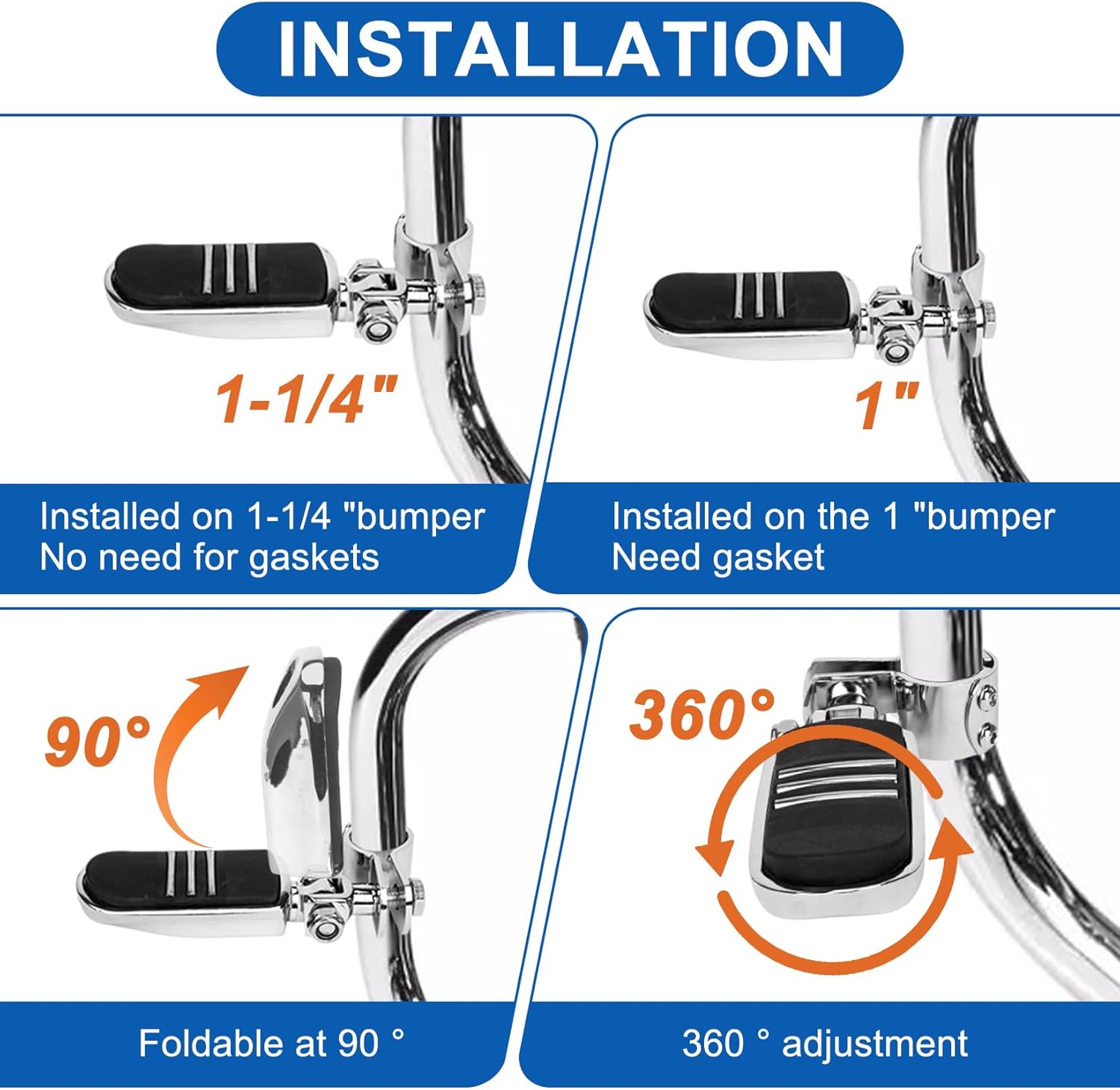 INSTALLATION

1-1/4"

Installed on 1-1/4 "bumper
No need for gaskets

1"

Installed on the 1 "bumper
Need gasket

90°

Foldable at 90 °

360°

360 ° adjustment