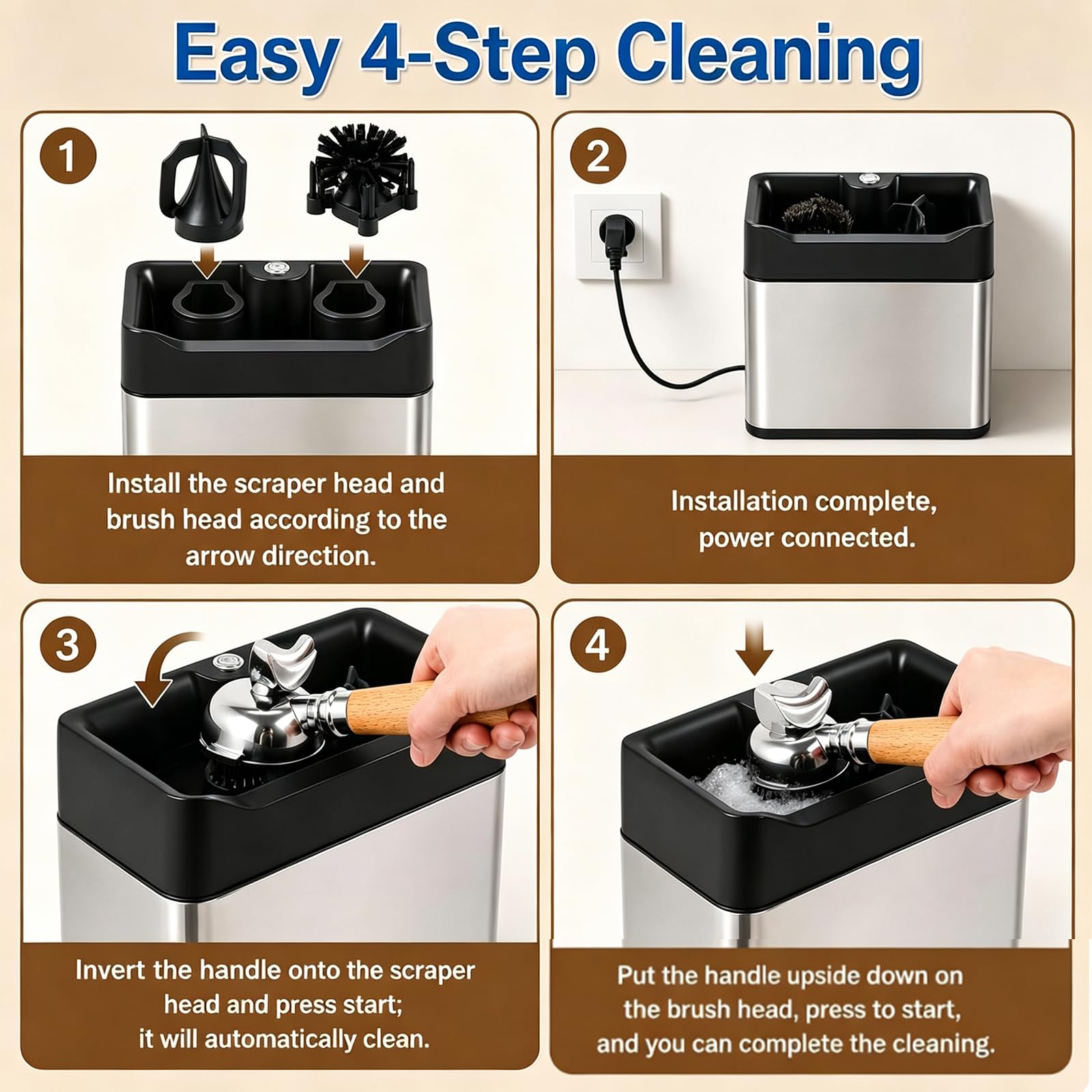 Easy 4-Step Cleaning

1

Install the scraper head and brush head according to the arrow direction.

2

Installation complete, power connected.

3

Invert the handle onto the scraper head and press start; it will automatically clean.

4

Put the handle upside down on the brush head, press to start, and you can complete the cleaning.