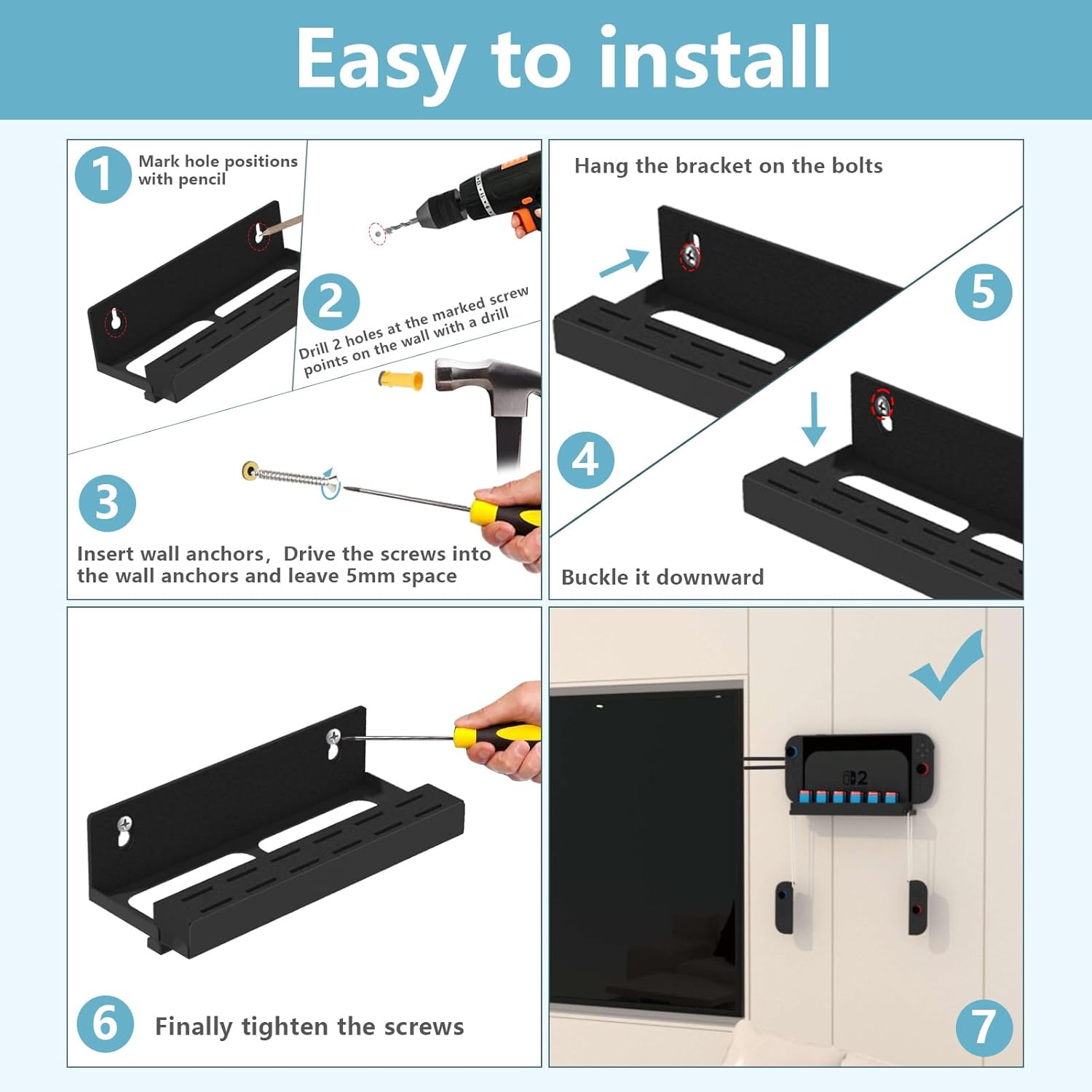 Easy to install

1 Mark hole positions with pencil

2 Drill 2 holes at the marked screw points on the wall with a drill

3 Insert wall anchors, Drive the screws into the wall anchors and leave 5mm space

Hang the bracket on the bolts

5

4

Buckle it downward

6 Finally tighten the screws

2

7