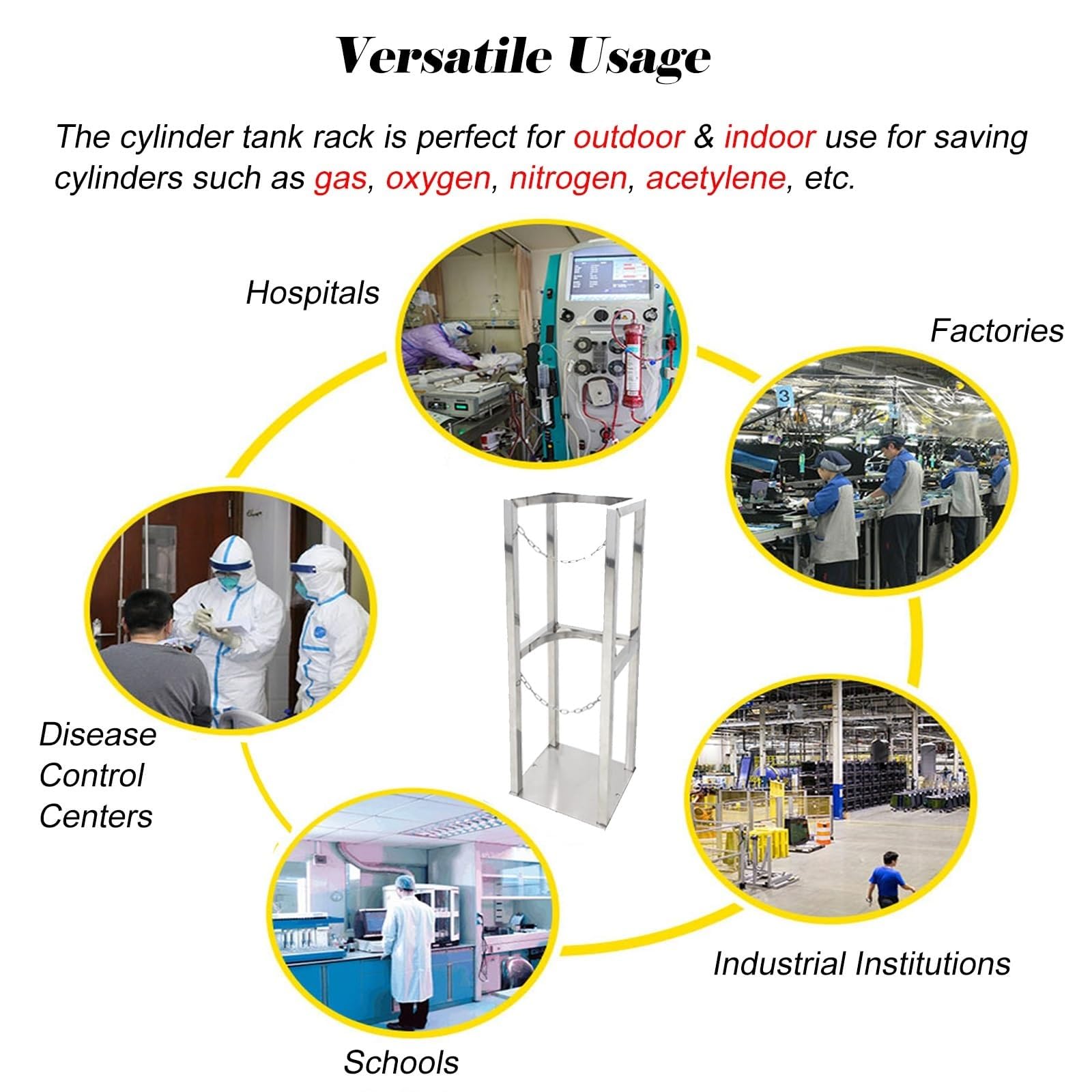 Versatile Usage

The cylinder tank rack is perfect for outdoor & indoor use for saving cylinders such as gas, oxygen, nitrogen, acetylene, etc.

Hospitals

Factories

Disease Control Centers

Industrial Institutions

Schools