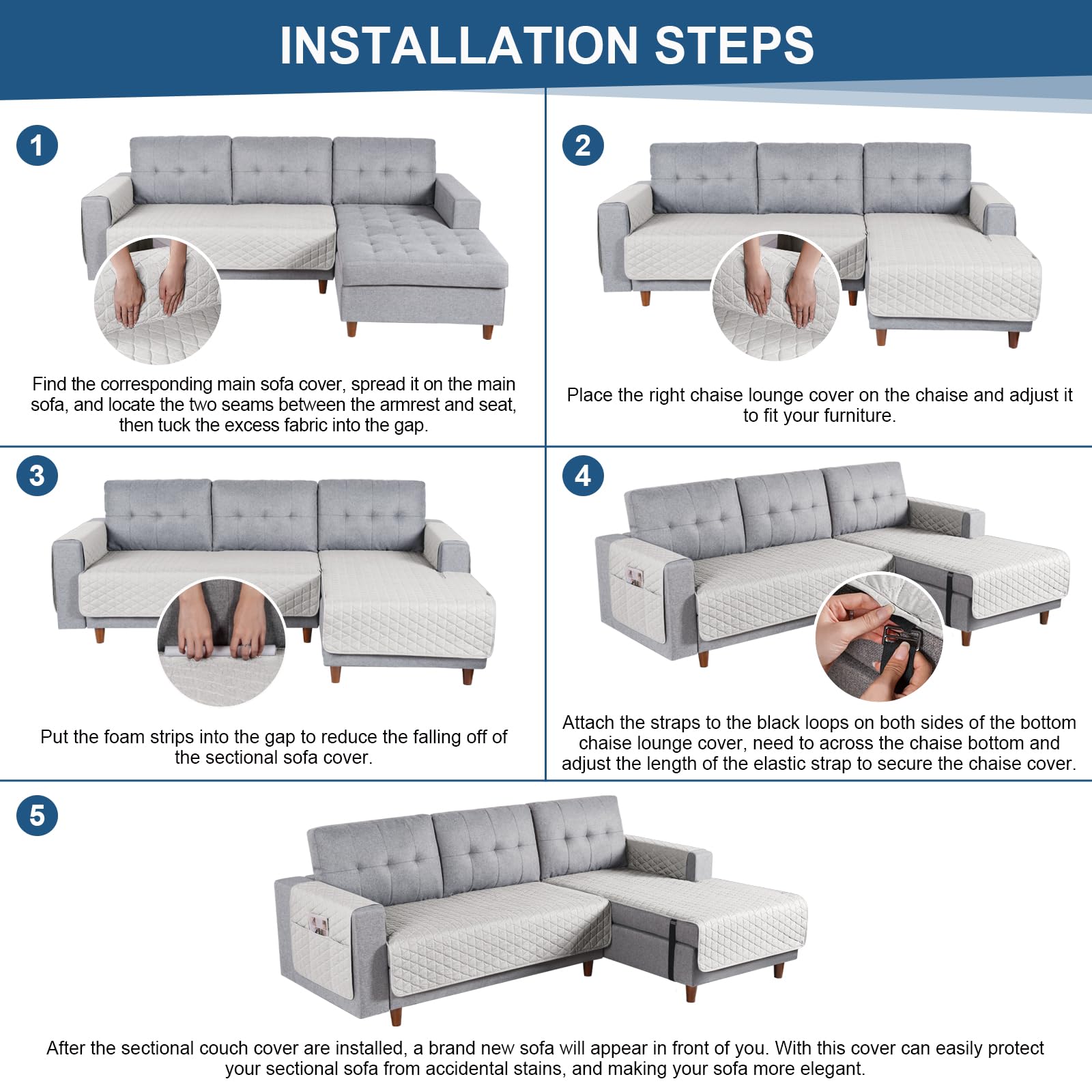 INSTALLATION STEPS

1

Find the corresponding main sofa cover, spread it on the main sofa, and locate the two seams between the armrest and seat, then tuck the excess fabric into the gap.

2

Place the right chaise lounge cover on the chaise and adjust it to fit your furniture.

3

Put the foam strips into the gap to reduce the falling off of the sectional sofa cover.

4

Attach the straps to the black loops on both sides of the bottom chaise lounge cover, need to across the chaise bottom and adjust the length of the elastic strap to secure the chaise cover.

5

After the sectional couch cover are installed, a brand new sofa will appear in front of you. With this cover can easily protect your sectional sofa from accidental stains, and making your sofa more elegant.