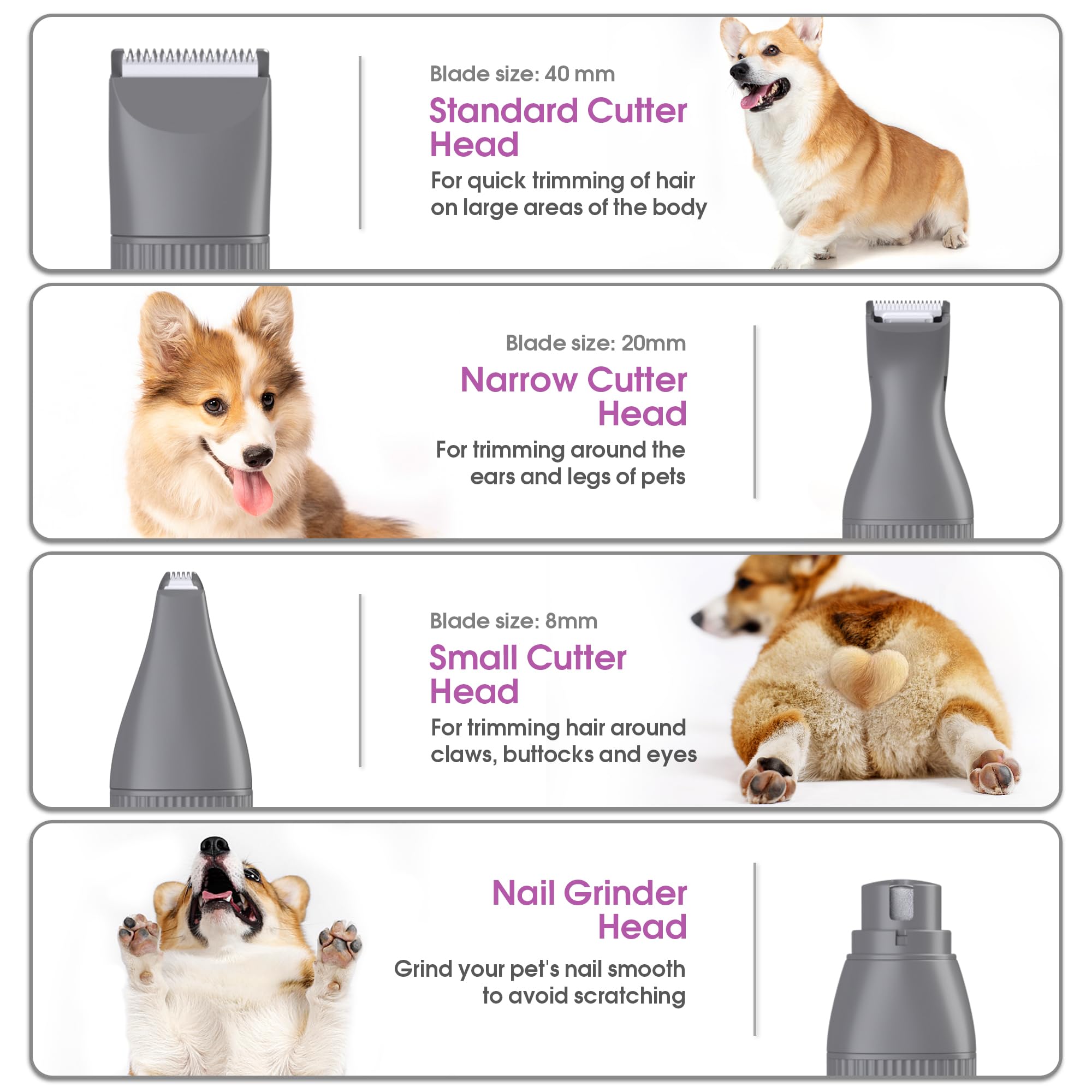 Blade size: 40 mm

Standard Cutter Head

For quick trimming of hair on large areas of the body

Blade size: 20mm

Narrow Cutter Head

For trimming around the ears and legs of pets

Blade size: 8mm

Small Cutter Head

For trimming hair around claws, buttocks and eyes

Nail Grinder Head

Grind your pet's nail smooth to avoid scratching