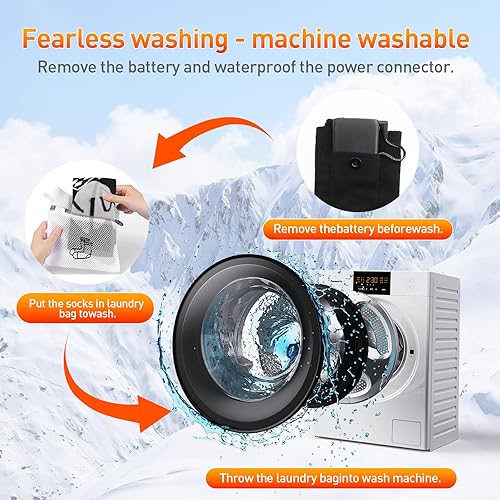 Fearless washing - machine washable
Remove the battery and waterproof the power connector.

Remove thebattery beforewash.

Put the socks in laundry bag towash.

Throw the laundry baginto wash machine.