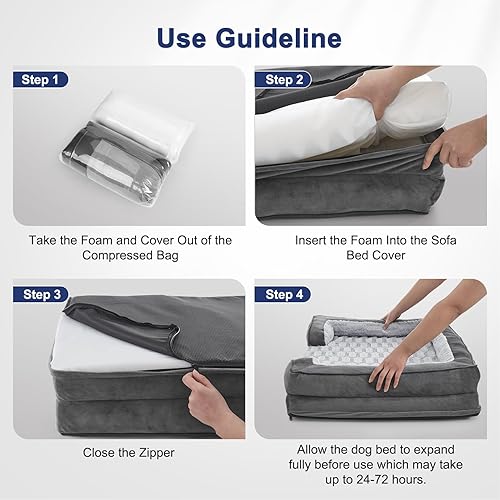 Use Guideline

Step 1

Take the Foam and Cover Out of the Compressed Bag

Step 2

Insert the Foam Into the Sofa Bed Cover

Step 3

Close the Zipper

Step 4

Allow the dog bed to expand fully before use which may take up to 24-72 hours.