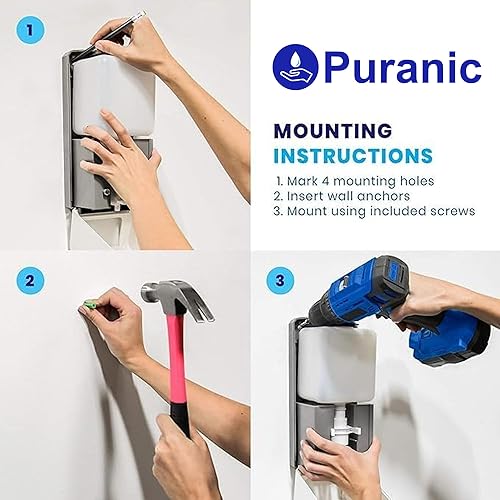 1

Puranic

MOUNTING
INSTRUCTIONS

1. Mark 4 mounting holes
2. Insert wall anchors
3. Mount using included screws

2

3