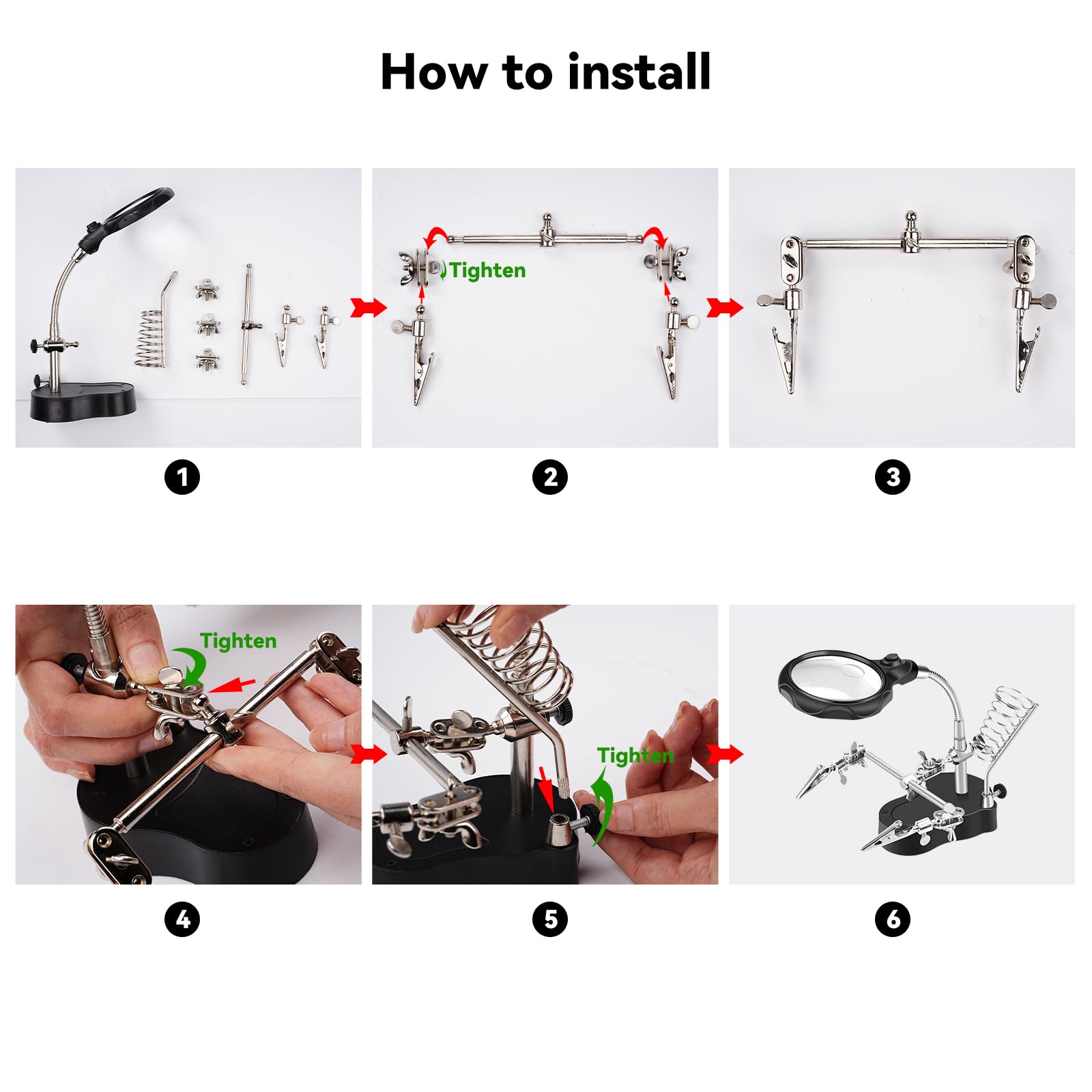 How to install

Tighten

1

2

3

Tighten

Tighten

4

5

6