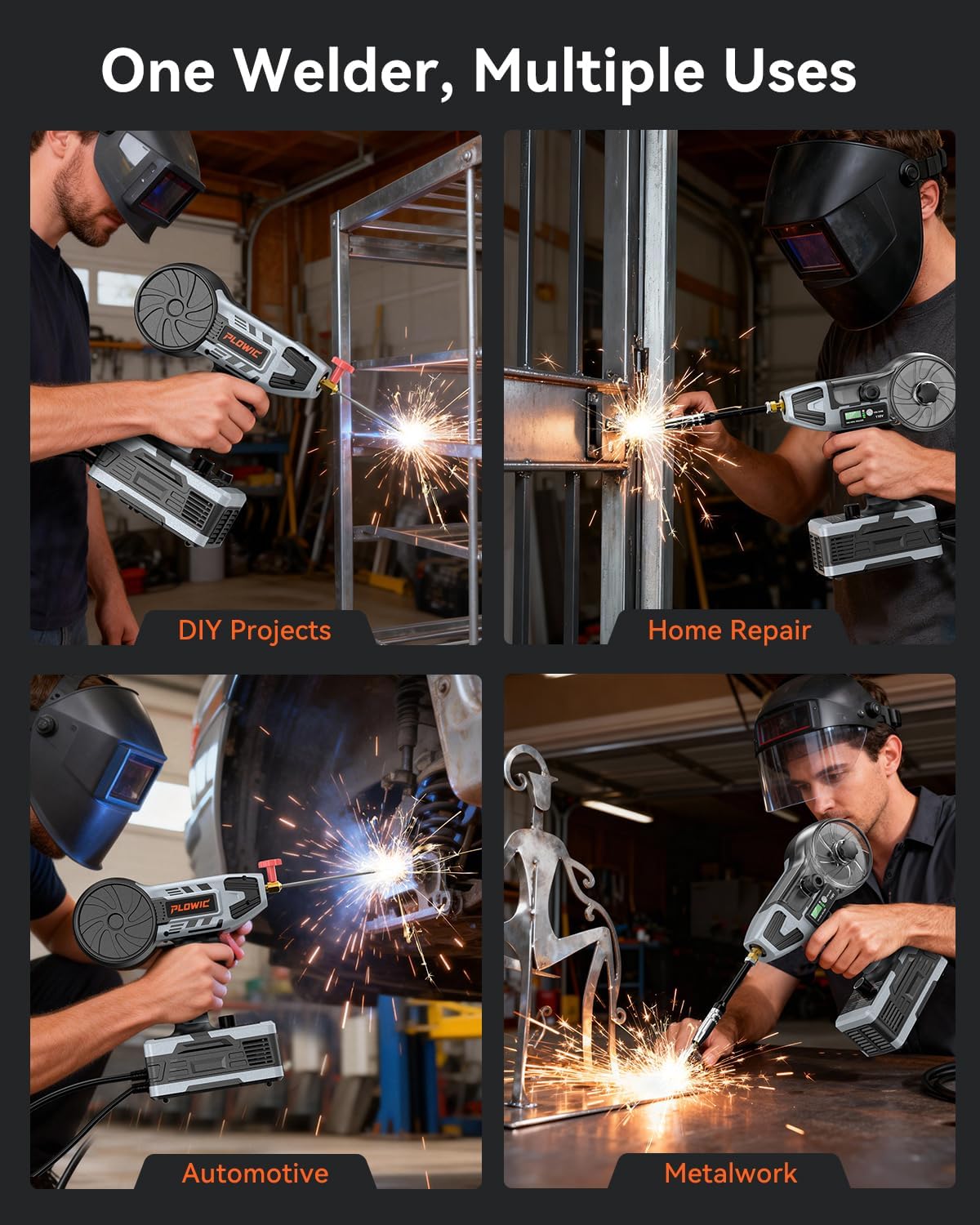 One Welder, Multiple Uses

PLOWIC

DIY Projects

110V

Home Repair

PLOWIC

Automotive

Metalwork