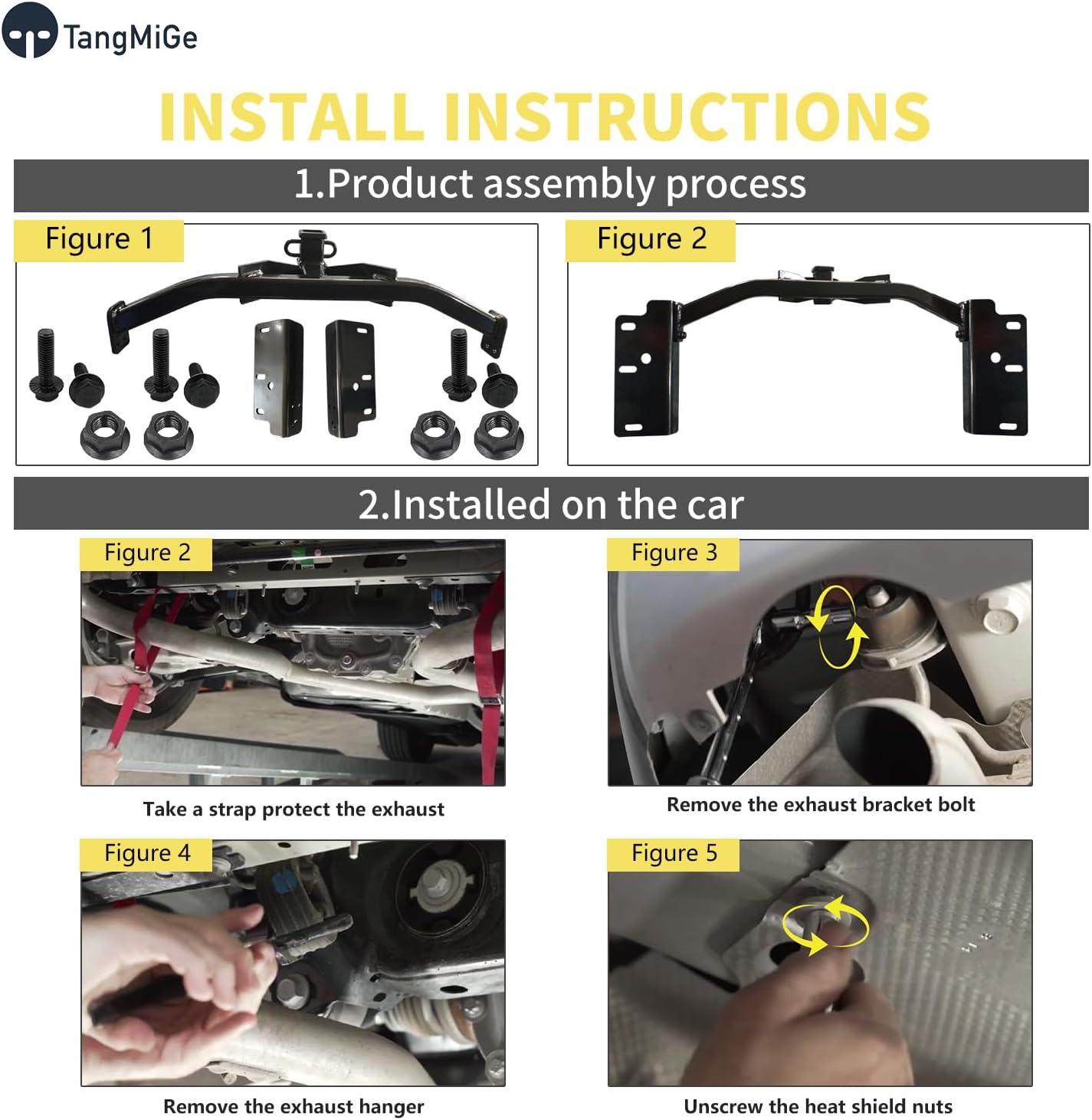 TangMiGe

INSTALL INSTRUCTIONS

1.Product assembly process

Figure 1

Figure 2

2.Installed on the car

Figure 2

Take a strap protect the exhaust

Figure 3

Remove the exhaust bracket bolt

Figure 4

Remove the exhaust hanger

Figure 5

Unscrew the heat shield nuts